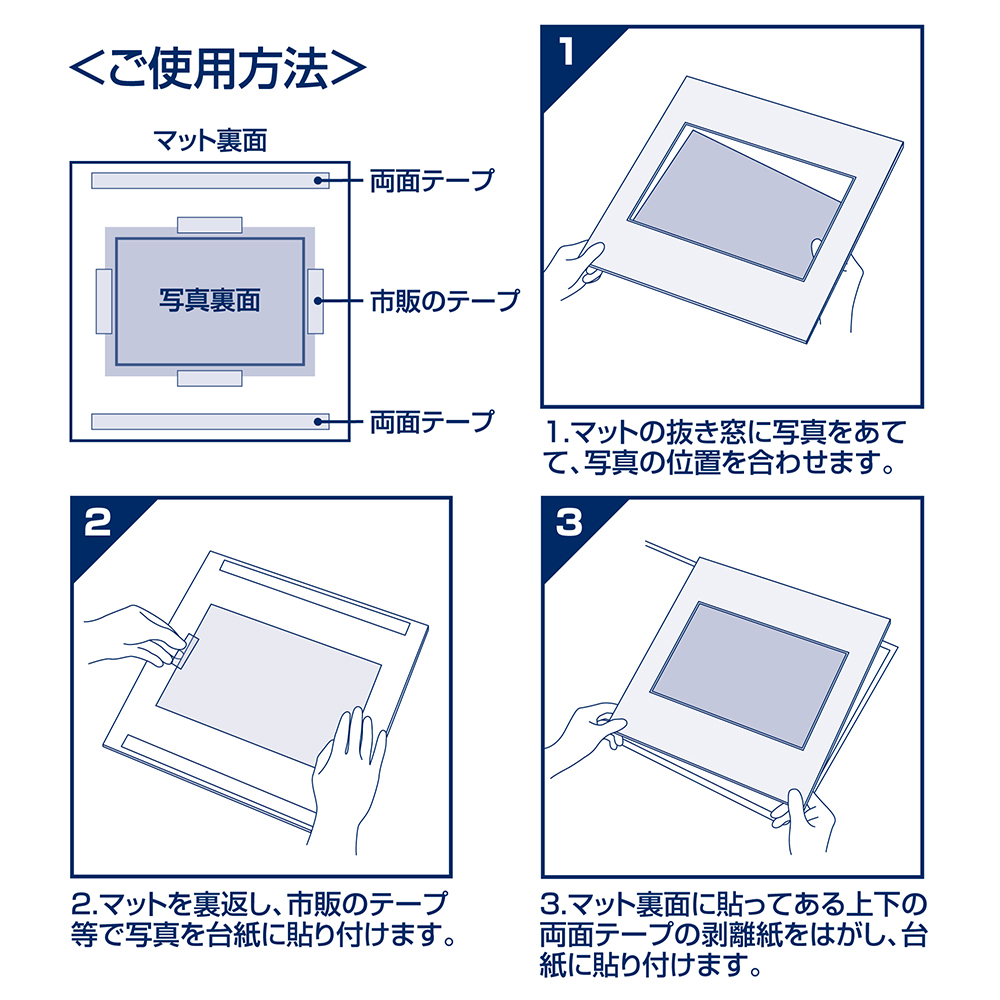 <ご使用方法>

マット裏面

両面テープ

写真裏面

市販のテープ

両面テープ

1

1.マットの抜き窓に写真をあてて、写真の位置を合わせます。

2

2.マットを裏返し、市販のテープ等で写真を台紙に貼り付けます。

3

3.マット裏面に貼ってある上下の両面テープの剥離紙をはがし、台紙に貼り付けます。