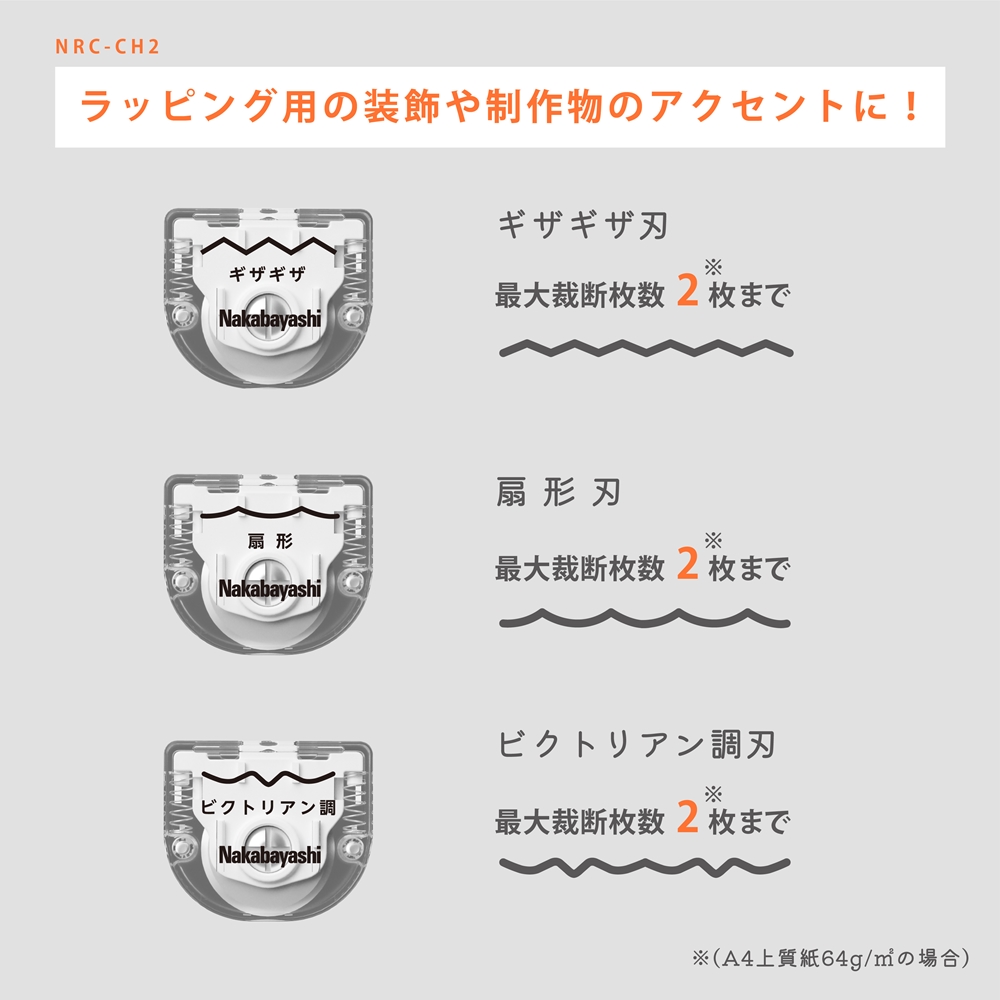 NRC-CH2

ラッピング用の装飾や制作物のアクセントに！

ギザギザ
Nakabayashi

ギザギザ刃

最大裁断枚数 2※枚まで

扇形
Nakabayashi

扇形刃

最大裁断枚数 2※枚まで

ビクトリアン調
Nakabayashi

ビクトリアン調刃

最大裁断枚数 2※枚まで

※（A4上質紙64g/㎡の場合）