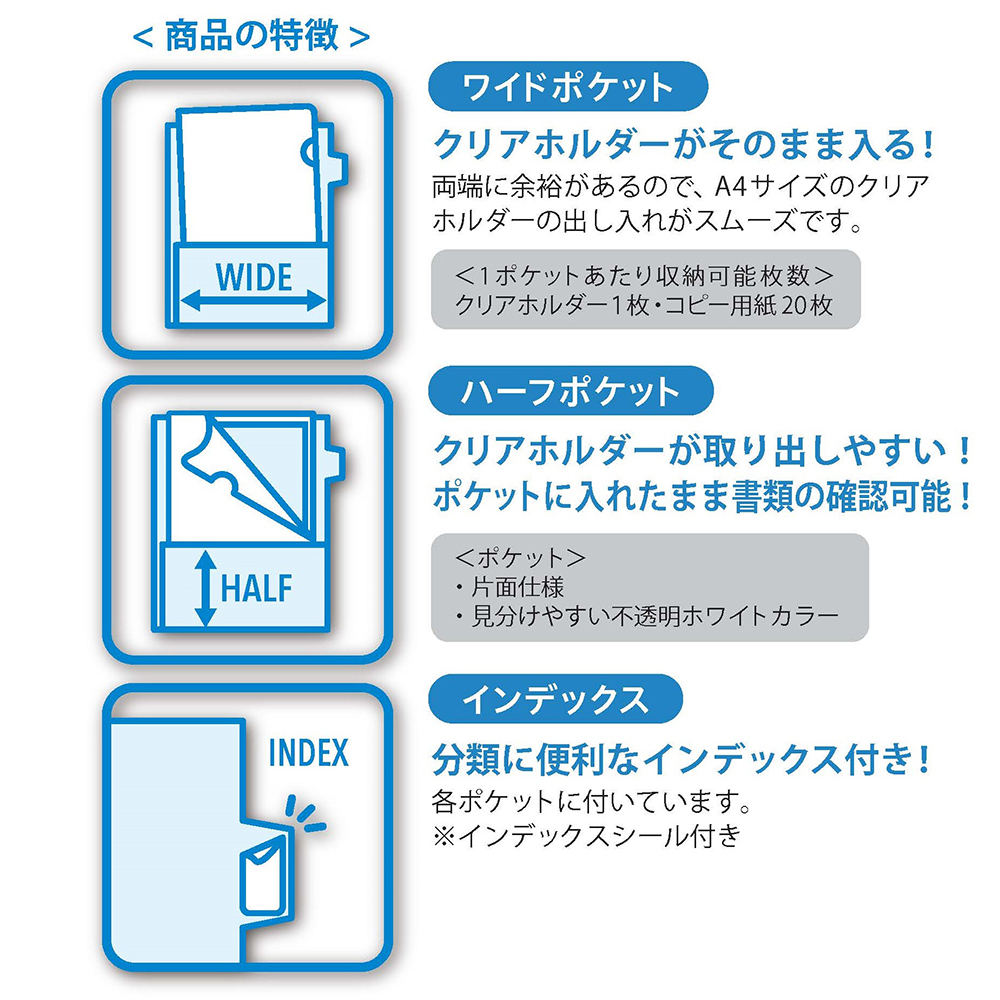 < 商品の特徴 >

WIDE

ワイドポケット

クリアホルダーがそのまま入る！

両端に余裕があるので、A4サイズのクリアホルダーの出し入れがスムーズです。

＜1ポケットあたり収納可能枚数＞
クリアホルダー1枚・コピー用紙20枚

HALF

ハーフポケット

クリアホルダーが取り出しやすい！
ポケットに入れたまま書類の確認可能！

＜ポケット＞
・片面仕様
・見分けやすい不透明ホワイトカラー

INDEX

インデックス

分類に便利なインデックス付き！

各ポケットに付いています。
※インデックスシール付き