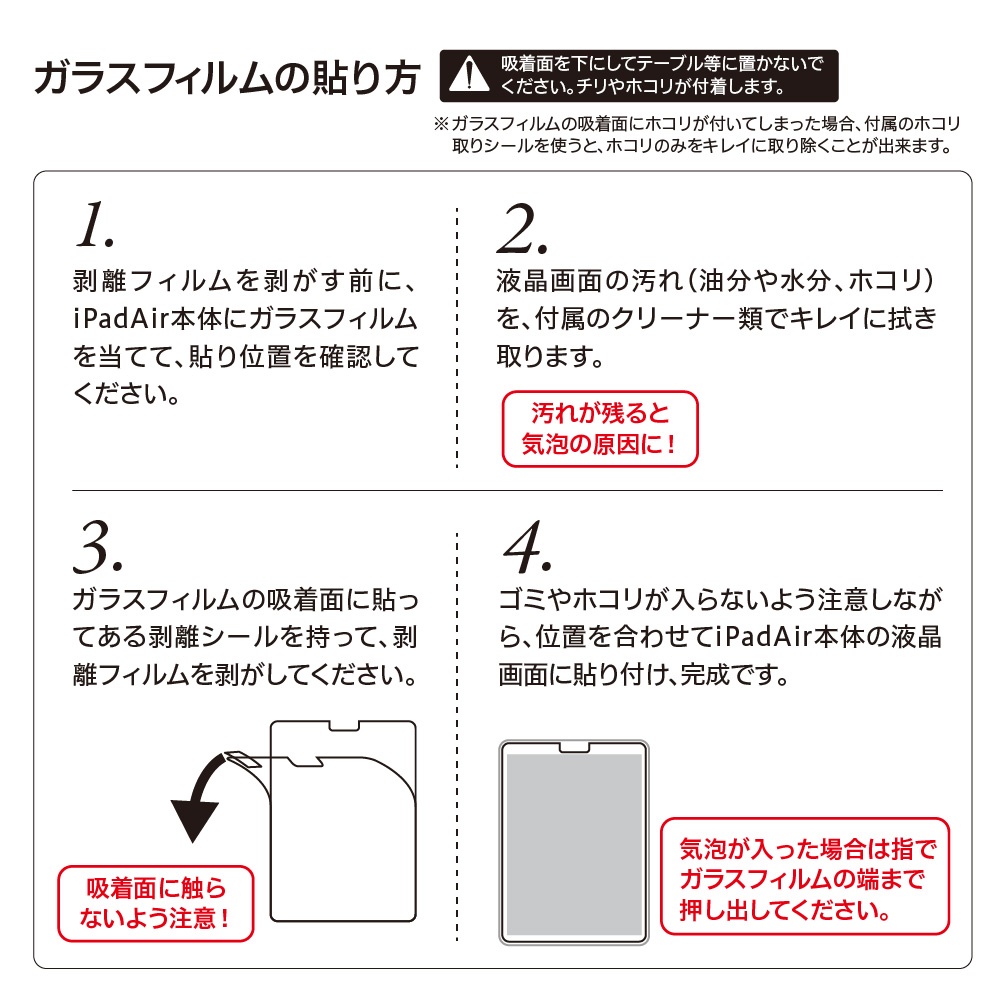 ガラスフィルムの貼り方

吸着面を下にしてテーブル等に置かないでください。チリやホコリが付着します。

※ガラスフィルムの吸着面にホコリが付いてしまった場合、付属のホコリ取りシールを使うと、ホコリのみをキレイに取り除くことが出来ます。

1.
剥離フィルムを剥がす前に、iPadAir本体にガラスフィルムを当てて、貼り位置を確認してください。

2.
液晶画面の汚れ（油分や水分、ホコリ）を、付属のクリーナー類でキレイに拭き取ります。

汚れが残ると気泡の原因に！

3.
ガラスフィルムの吸着面に貼ってある剥離シールを持って、剥離フィルムを剥がしてください。

吸着面に触らないよう注意！

4.
ゴミやホコリが入らないよう注意しながら、位置を合わせてiPadAir本体の液晶画面に貼り付け、完成です。

気泡が入った場合は指でガラスフィルムの端まで押し出してください。