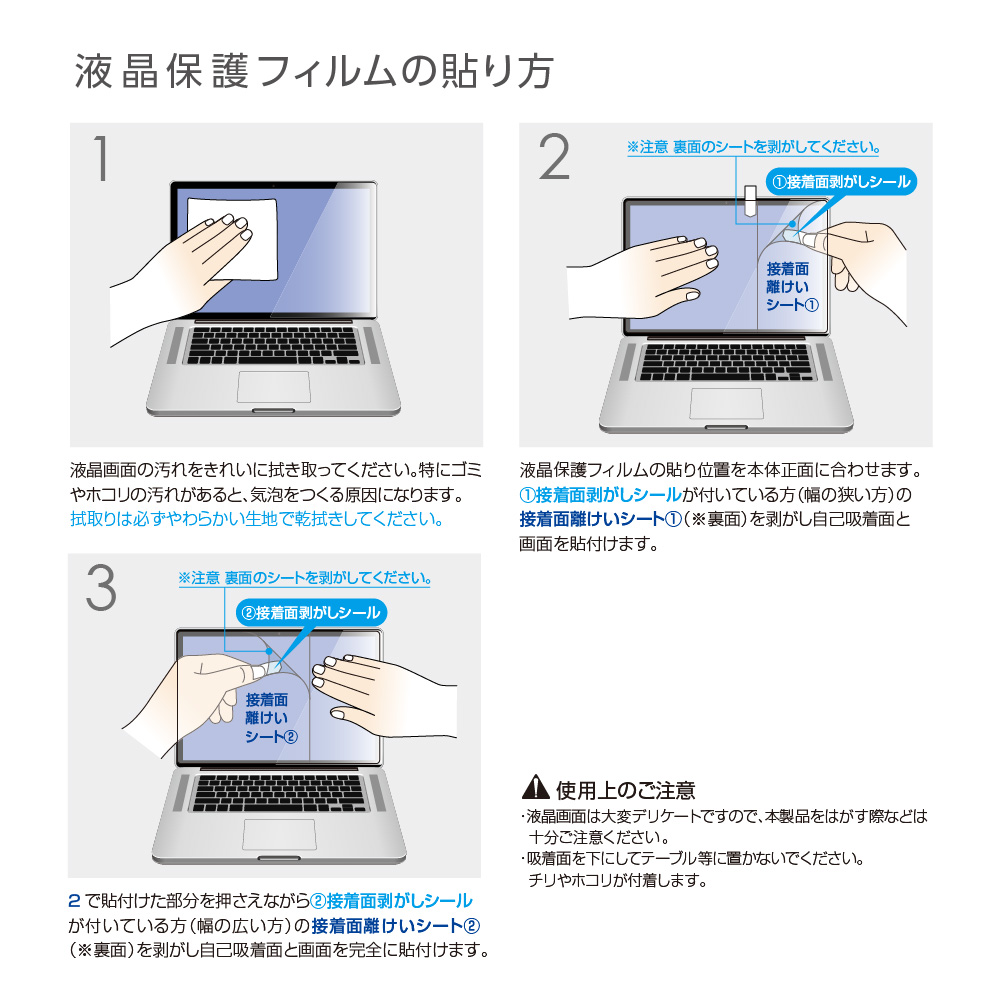 液晶保護フィルムの貼り方

1

液晶画面の汚れをきれいに拭き取ってください。特にゴミやホコリの汚れがあると、気泡をつくる原因になります。拭取りは必ずやわらかい生地で乾拭きしてください。

2

※注意 裏面のシートを剥がしてください。

①接着面剥がしシール

接着面離けいシート①

液晶保護フィルムの貼り位置を本体正面に合わせます。①接着面剥がしシールが付いている方（幅の狭い方）の接着面離けいシート①（※裏面）を剥がし自己吸着面と画面を貼付けます。

3

※注意 裏面のシートを剥がしてください。

②接着面剥がしシール

接着面離けいシート②

2 で貼付けた部分を押さえながら②接着面剥がしシールが付いている方（幅の広い方）の接着面離けいシート②（※裏面）を剥がし自己吸着面と画面を完全に貼付けます。

使用上のご注意
・液晶画面は大変デリケートですので、本製品をはがす際などは十分ご注意ください。
・吸着面を下にしてテーブル等に置かないでください。チリやホコリが付着します。