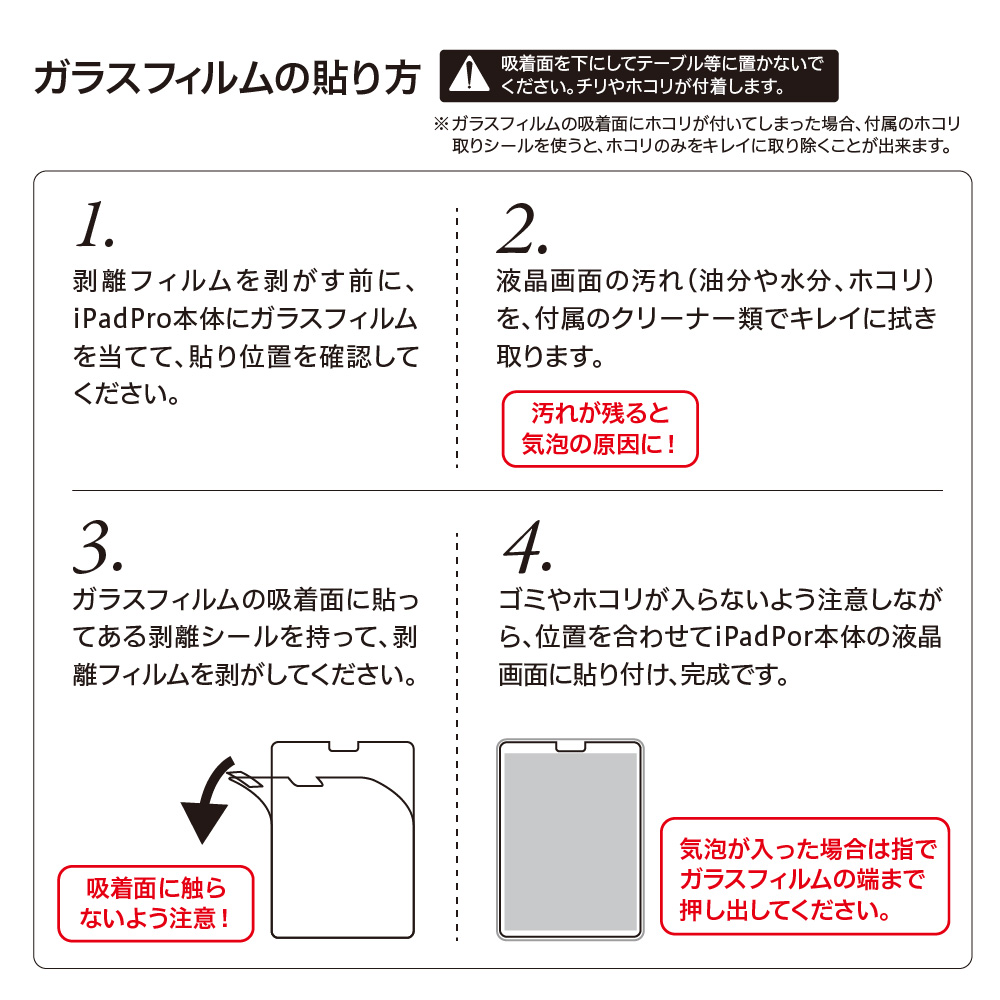 ガラスフィルムの貼り方

吸着面を下にしてテーブル等に置かないでください。チリやホコリが付着します。

※ガラスフィルムの吸着面にホコリが付いてしまった場合、付属のホコリ取りシールを使うと、ホコリのみをキレイに取り除くことが出来ます。

1.
剥離フィルムを剥がす前に、iPadPro本体にガラスフィルムを当てて、貼り位置を確認してください。

2.
液晶画面の汚れ（油分や水分、ホコリ）を、付属のクリーナー類でキレイに拭き取ります。

汚れが残ると気泡の原因に！

3.
ガラスフィルムの吸着面に貼ってある剥離シールを持って、剥離フィルムを剥がしてください。

吸着面に触らないよう注意！

4.
ゴミやホコリが入らないよう注意しながら、位置を合わせてiPadPor本体の液晶画面に貼り付け、完成です。

気泡が入った場合は指でガラスフィルムの端まで押し出してください。