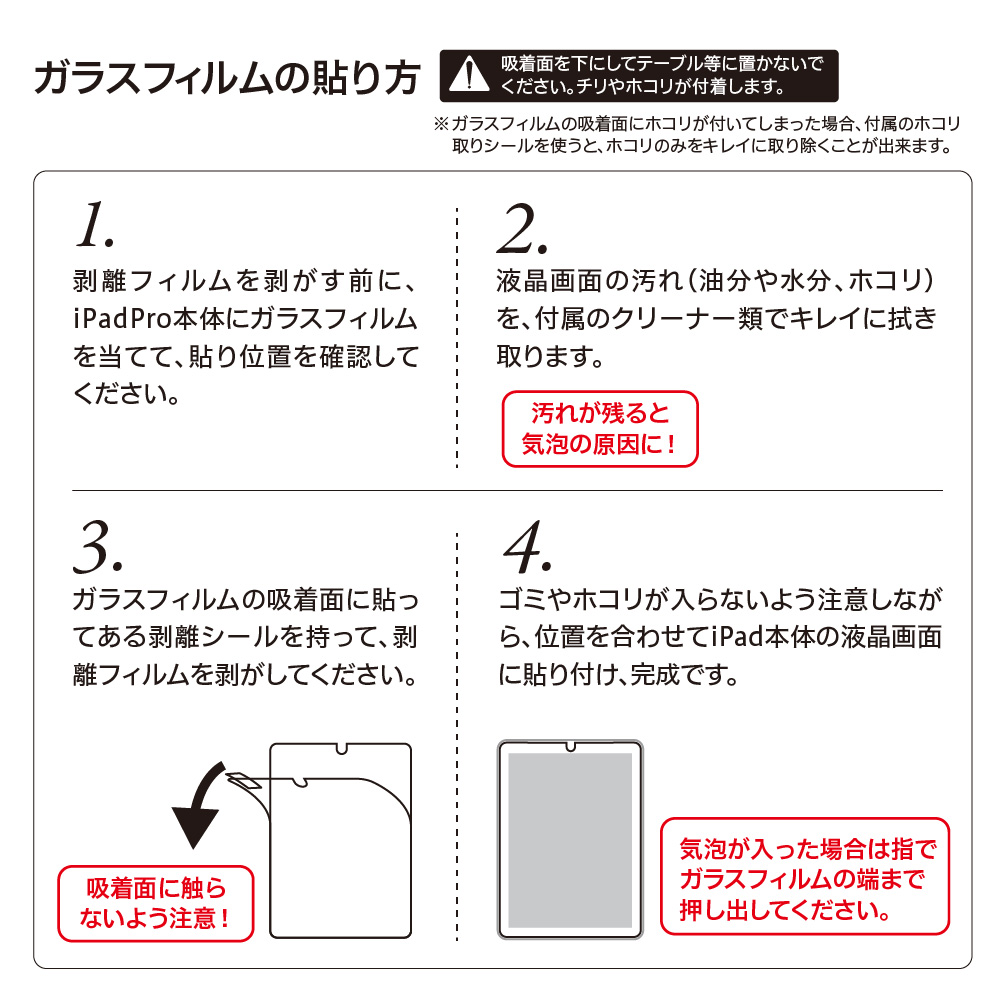 ガラスフィルムの貼り方

吸着面を下にしてテーブル等に置かないでください。チリやホコリが付着します。

※ガラスフィルムの吸着面にホコリが付いてしまった場合、付属のホコリ取りシールを使うと、ホコリのみをキレイに取り除くことが出来ます。

1.
剥離フィルムを剥がす前に、iPadPro本体にガラスフィルムを当てて、貼り位置を確認してください。

2.
液晶画面の汚れ（油分や水分、ホコリ）を、付属のクリーナー類でキレイに拭き取ります。

汚れが残ると気泡の原因に！

3.
ガラスフィルムの吸着面に貼ってある剥離シールを持って、剥離フィルムを剥がしてください。

吸着面に触らないよう注意！

4.
ゴミやホコリが入らないよう注意しながら、位置を合わせてiPad本体の液晶画面に貼り付け、完成です。

気泡が入った場合は指でガラスフィルムの端まで押し出してください。