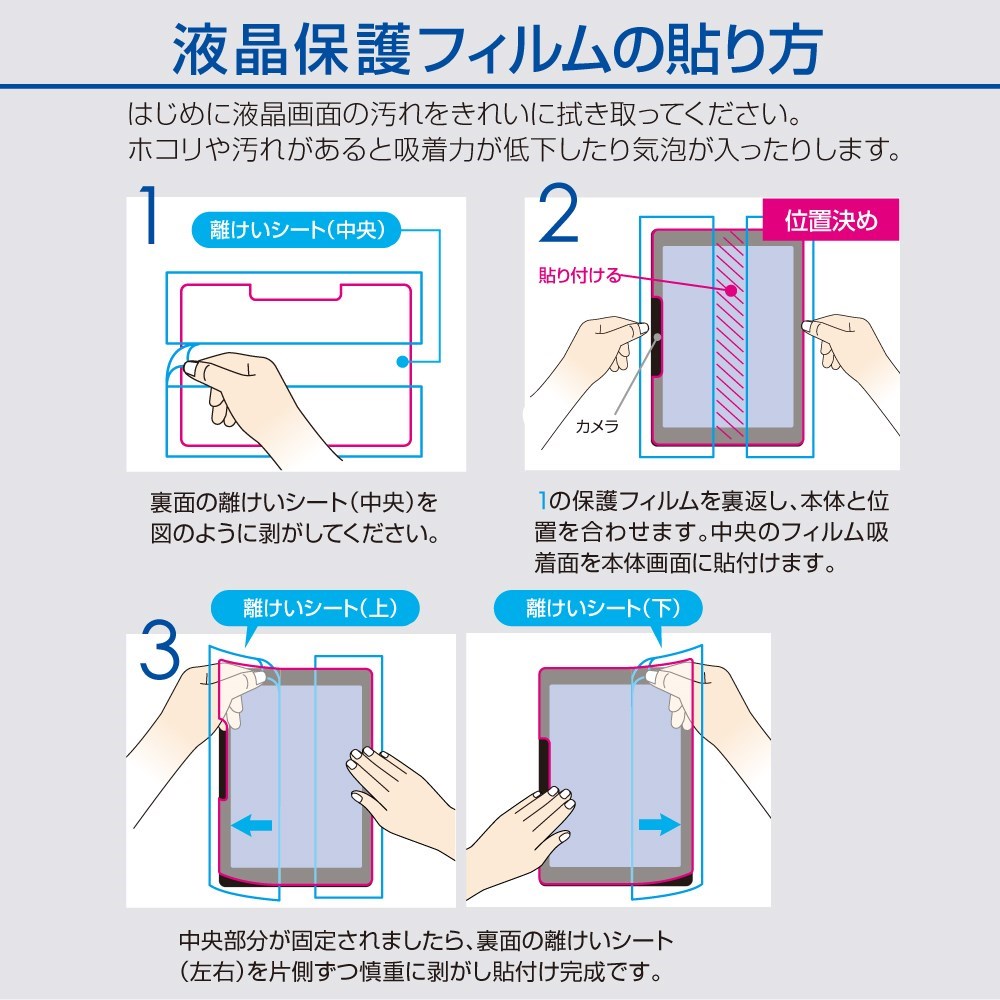 液晶保護フィルムの貼り方

はじめに液晶画面の汚れをきれいに拭き取ってください。
ホコリや汚れがあると吸着力が低下したり気泡が入ったりします。

1

離けいシート(中央)

裏面の離けいシート(中央)を図のように剥がしてください。

2

位置決め

貼り付ける

カメラ

1の保護フィルムを裏返し、本体と位置を合わせます。中央のフィルム吸着面を本体画面に貼付けます。

3

離けいシート(上)

離けいシート(下)

中央部分が固定されましたら、裏面の離けいシート(左右)を片側ずつ慎重に剥がし貼付け完成です。