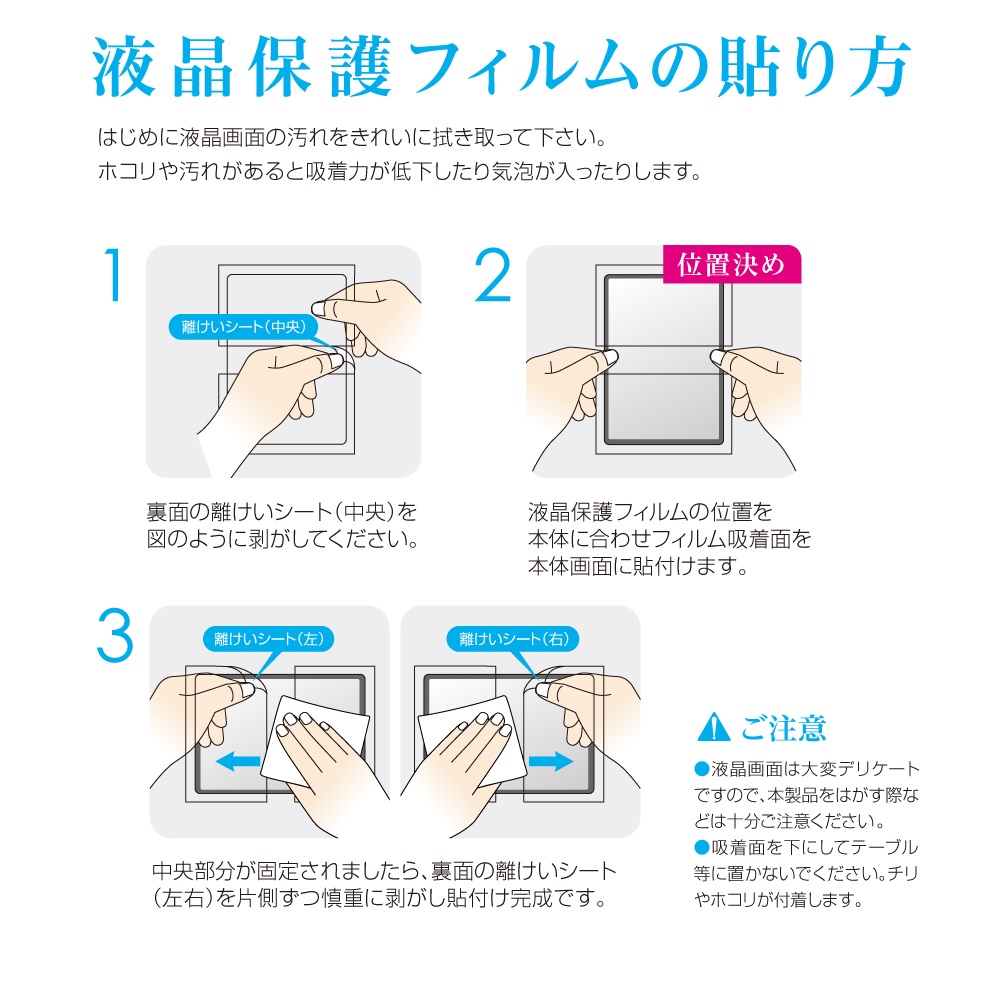 液晶保護フィルムの貼り方

はじめに液晶画面の汚れをきれいに拭き取って下さい。
ホコリや汚れがあると吸着力が低下したり気泡が入ったりします。

1

離けいシート(中央)

裏面の離けいシート(中央)を図のように剥がしてください。

2

位置決め

液晶保護フィルムの位置を本体に合わせフィルム吸着面を本体画面に貼付けます。

3

離けいシート(左)

離けいシート(右)

中央部分が固定されましたら、裏面の離けいシート(左右)を片側ずつ慎重に剥がし貼付け完成です。

ご注意

●液晶画面は大変デリケートですので、本製品をはがす際などは十分ご注意ください。
●吸着面を下にしてテーブル等に置かないでください。チリやホコリが付着します。