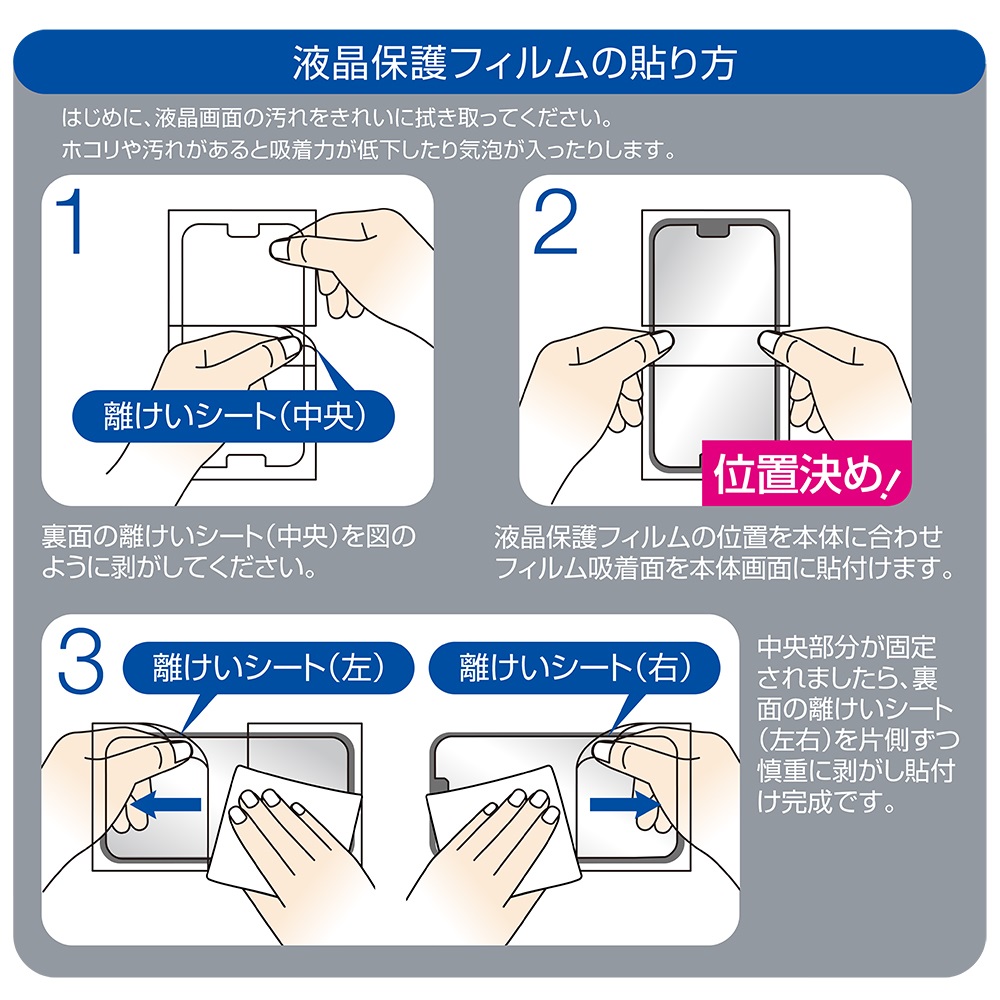 液晶保護フィルムの貼り方

はじめに、液晶画面の汚れをきれいに拭き取ってください。
ホコリや汚れがあると吸着力が低下したり気泡が入ったりします。

1

離けいシート(中央)

裏面の離けいシート(中央)を図のように剥がしてください。

2

位置決め!

液晶保護フィルムの位置を本体に合わせフィルム吸着面を本体画面に貼付けます。

3

離けいシート(左)

離けいシート(右)

中央部分が固定されましたら、裏面の離けいシート(左右)を片側ずつ慎重に剥がし貼付け完成です。