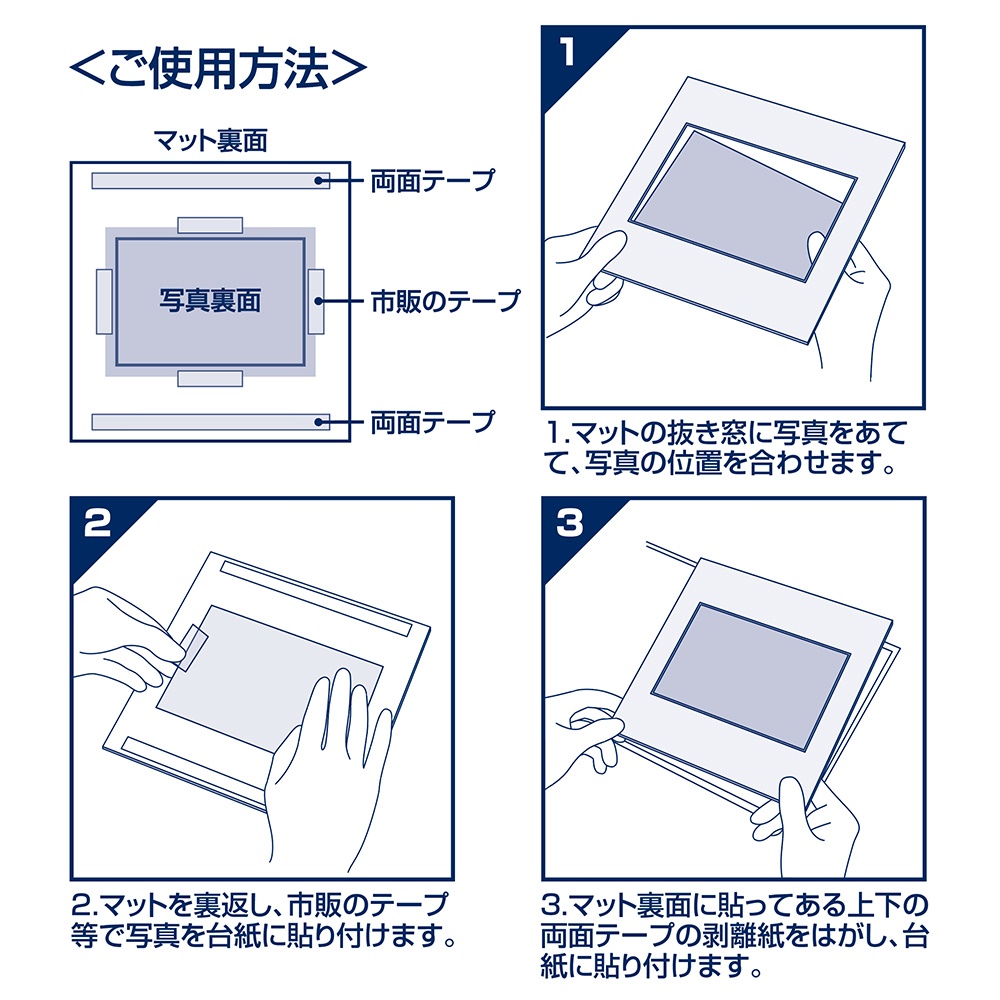 <ご使用方法>

マット裏面

両面テープ

写真裏面

市販のテープ

両面テープ

1

1.マットの抜き窓に写真をあてて、写真の位置を合わせます。

2

2.マットを裏返し、市販のテープ等で写真を台紙に貼り付けます。

3

3.マット裏面に貼ってある上下の両面テープの剥離紙をはがし、台紙に貼り付けます。