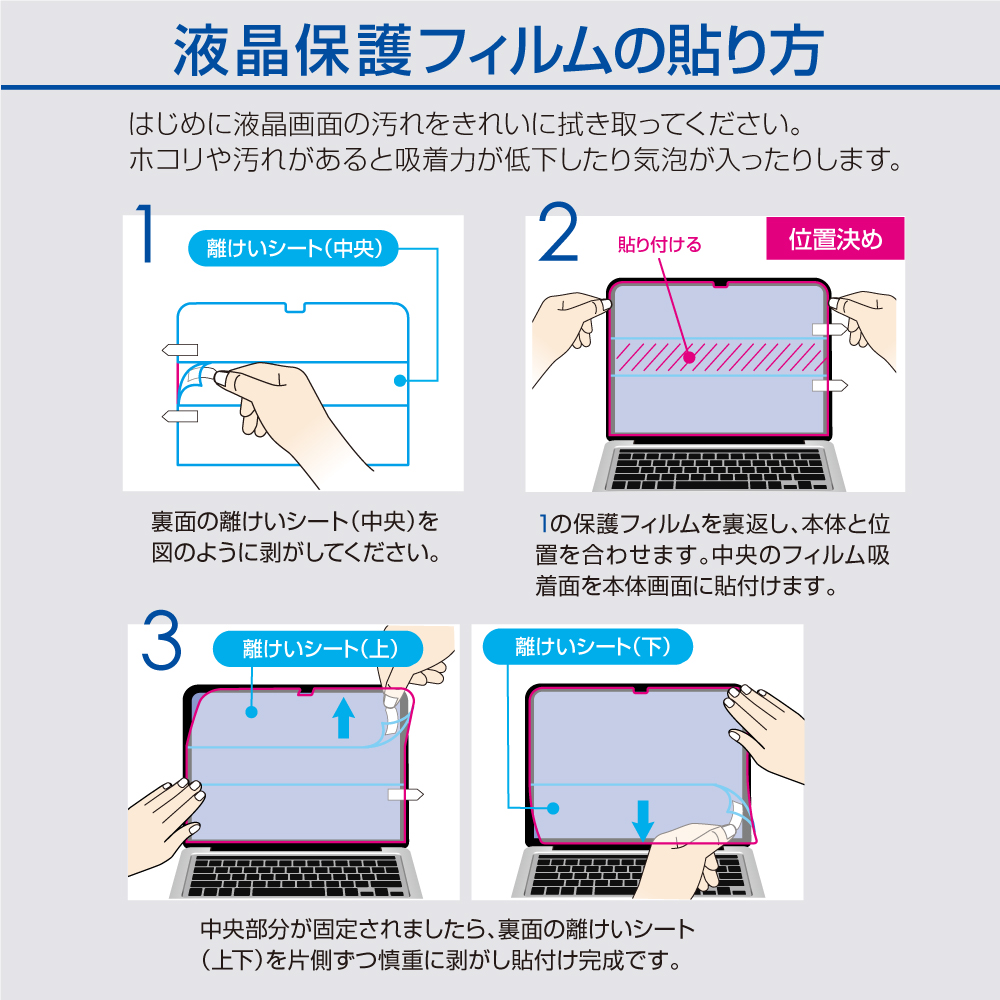 液晶保護フィルムの貼り方

はじめに液晶画面の汚れをきれいに拭き取ってください。
ホコリや汚れがあると吸着力が低下したり気泡が入ったりします。

1

離けいシート(中央)

裏面の離けいシート(中央)を図のように剥がしてください。

2

貼り付ける

位置決め

1の保護フィルムを裏返し、本体と位置を合わせます。中央のフィルム吸着面を本体画面に貼付けます。

3

離けいシート(上)

離けいシート(下)

中央部分が固定されましたら、裏面の離けいシート(上下)を片側ずつ慎重に剥がし貼付け完成です。