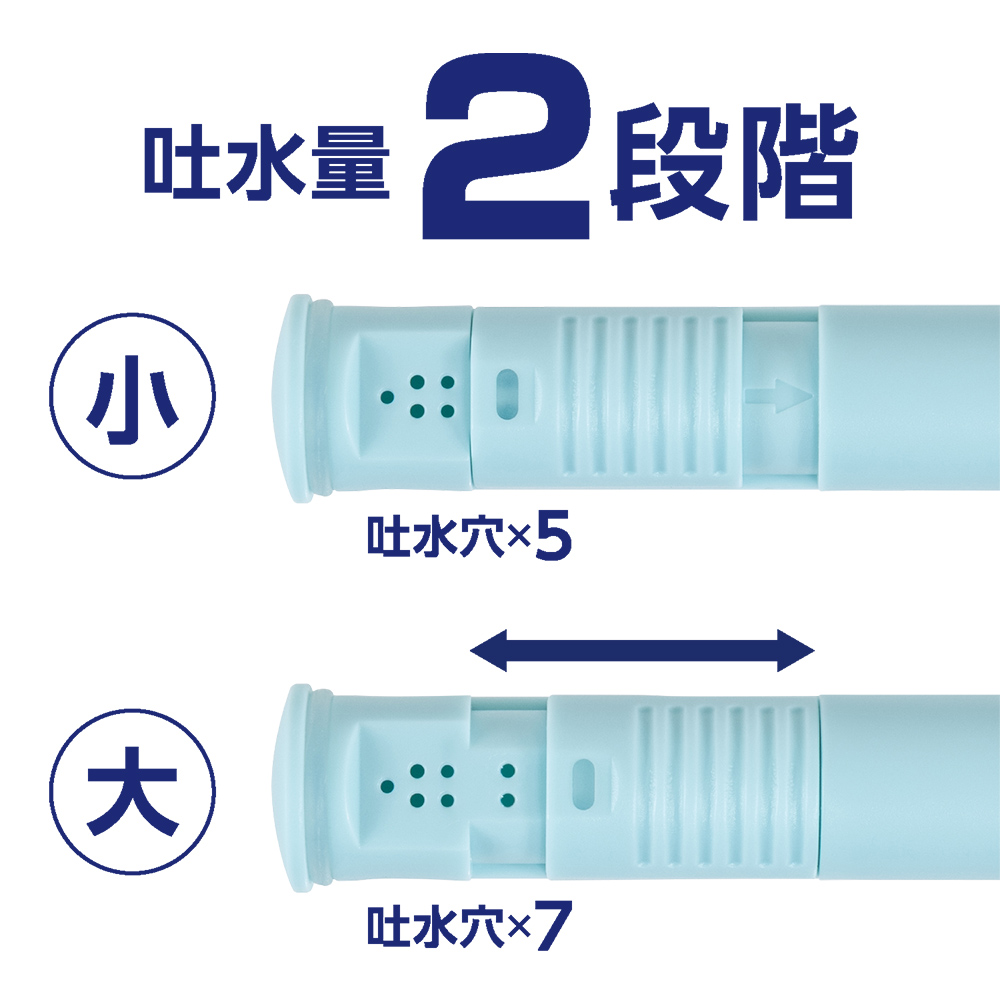 吐水量 2段階

小

吐水穴×5

大

吐水穴×7