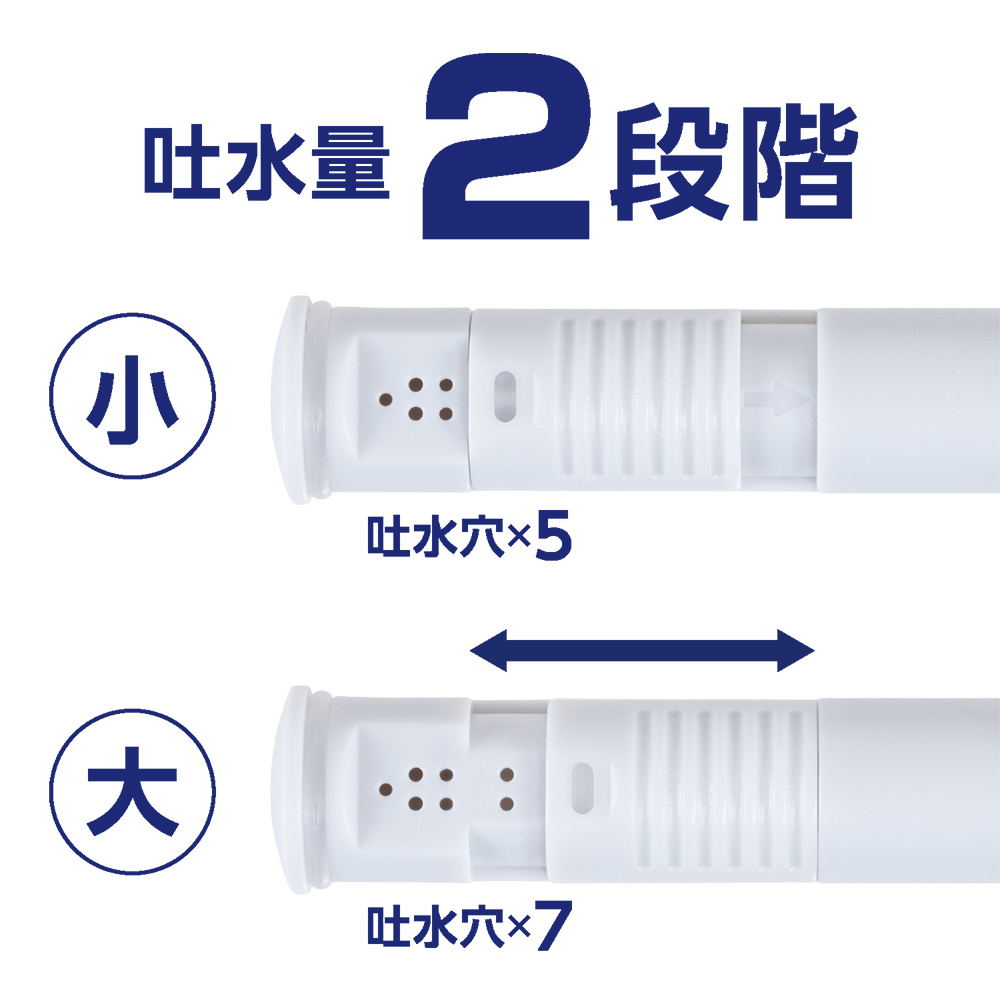 吐水量 2段階

小

吐水穴×5

大

吐水穴×7