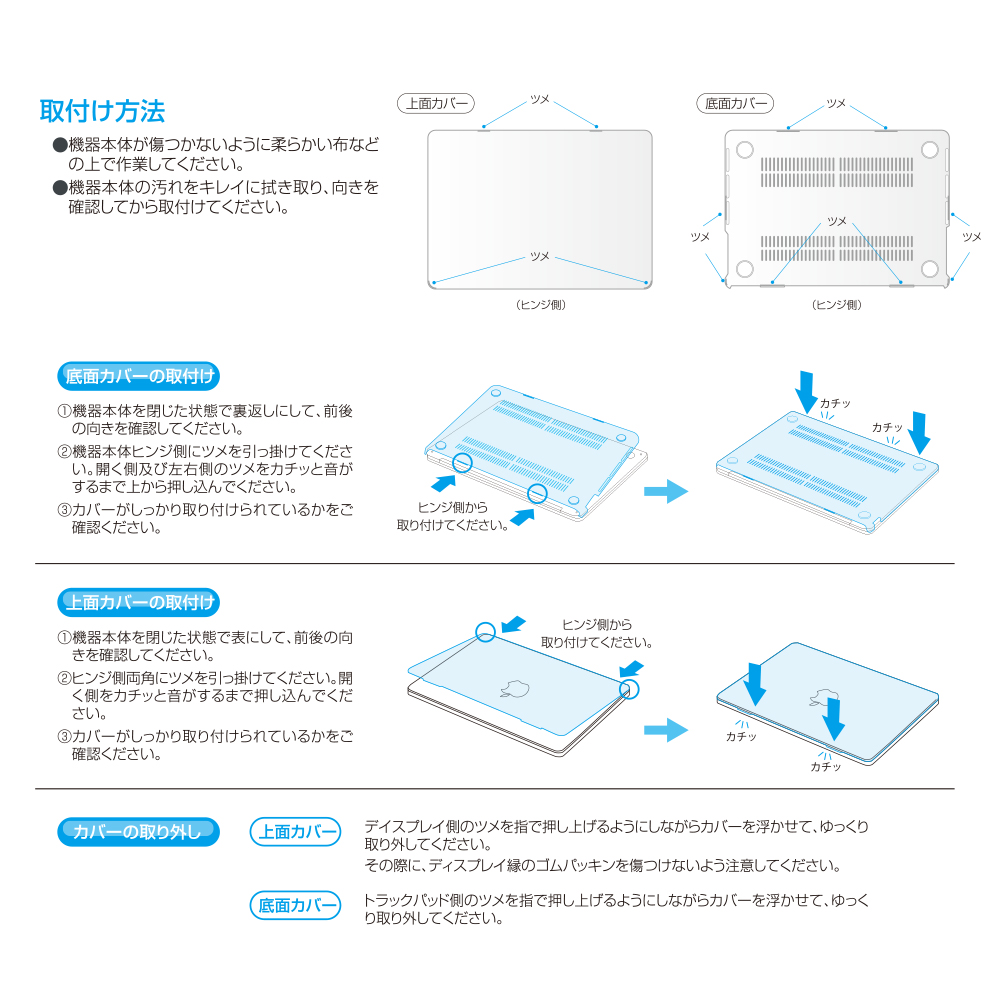 取付け方法

●機器本体が傷つかないように柔らかい布などの上で作業してください。

●機器本体の汚れをキレイに拭き取り、向きを確認してから取付けてください。

上面カバー

ツメ

ツメ

（ヒンジ側）

底面カバー

ツメ

ツメ

ツメ

ツメ

（ヒンジ側）

底面カバーの取付け

①機器本体を閉じた状態で裏返しにして、前後の向きを確認してください。

②機器本体ヒンジ側にツメを引っ掛けてください。開く側及び左右側のツメをカチッと音がするまで上から押し込んでください。

③カバーがしっかり取り付けられているかをご確認ください。

ヒンジ側から取り付けてください。

カチッ

カチッ

上面カバーの取付け

①機器本体を閉じた状態で表にして、前後の向きを確認してください。

②ヒンジ側両角にツメを引っ掛けてください。開く側をカチッと音がするまで押し込んでください。

③カバーがしっかり取り付けられているかをご確認ください。

ヒンジ側から取り付けてください。

カチッ

カチッ

カバーの取り外し

上面カバー

ディスプレイ側のツメを指で押し上げるようにしながらカバーを浮かせて、ゆっくり取り外してください。

その際に、ディスプレイ縁のゴムパッキンを傷つけないよう注意してください。

底面カバー

トラックパッド側のツメを指で押し上げるようにしながらカバーを浮かせて、ゆっくり取り外してください。