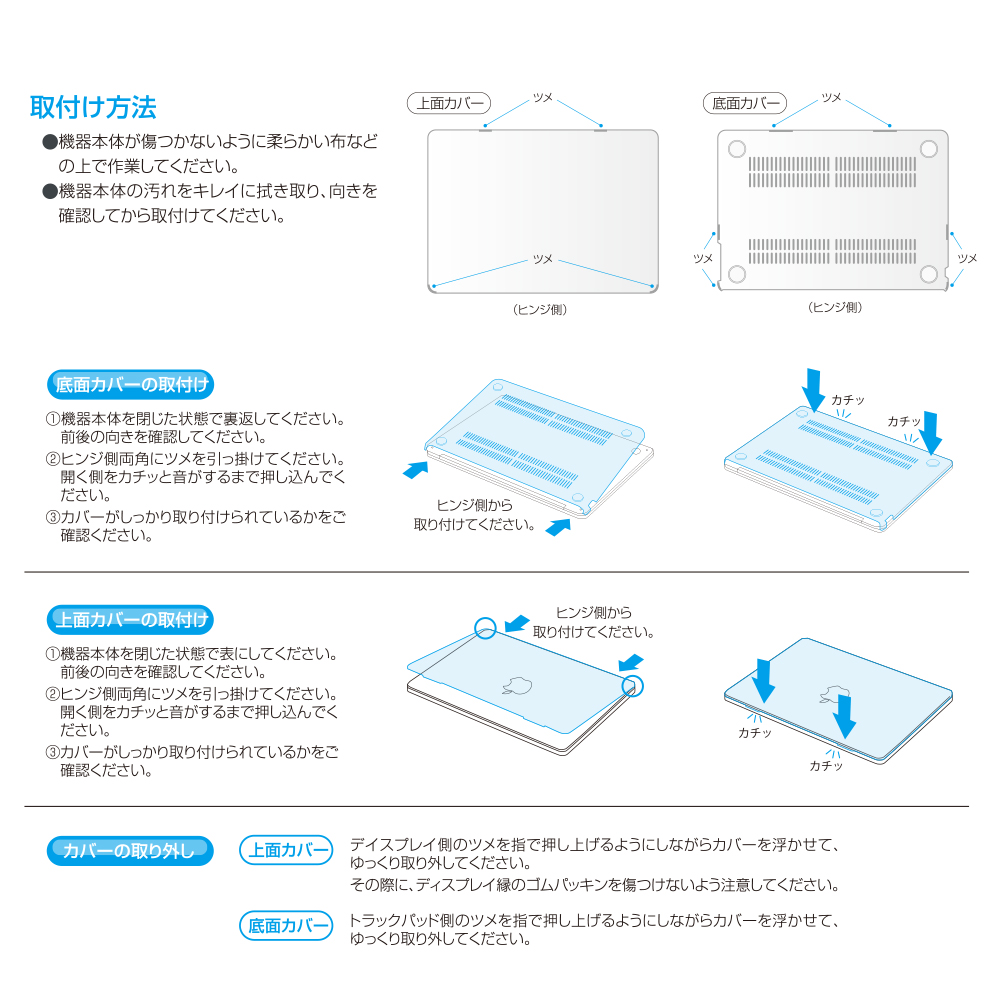 取付け方法

●機器本体が傷つかないように柔らかい布などの上で作業してください。

●機器本体の汚れをキレイに拭き取り、向きを確認してから取付けてください。

上面カバー

ツメ

ツメ

（ヒンジ側）

底面カバー

ツメ

ツメ

ツメ

（ヒンジ側）

底面カバーの取付け

①機器本体を閉じた状態で裏返してください。前後の向きを確認してください。

②ヒンジ側両角にツメを引っ掛けてください。開く側をカチッと音がするまで押し込んでください。

③カバーがしっかり取り付けられているかをご確認ください。

ヒンジ側から取り付けてください。

カチッ

カチッ

上面カバーの取付け

①機器本体を閉じた状態で表にしてください。前後の向きを確認してください。

②ヒンジ側両角にツメを引っ掛けてください。開く側をカチッと音がするまで押し込んでください。

③カバーがしっかり取り付けられているかをご確認ください。

ヒンジ側から取り付けてください。

カチッ

カチッ

カバーの取り外し

上面カバー

ディスプレイ側のツメを指で押し上げるようにしながらカバーを浮かせて、ゆっくり取り外してください。

その際に、ディスプレイ縁のゴムパッキンを傷つけないよう注意してください。

底面カバー

トラックパッド側のツメを指で押し上げるようにしながらカバーを浮かせて、ゆっくり取り外してください。