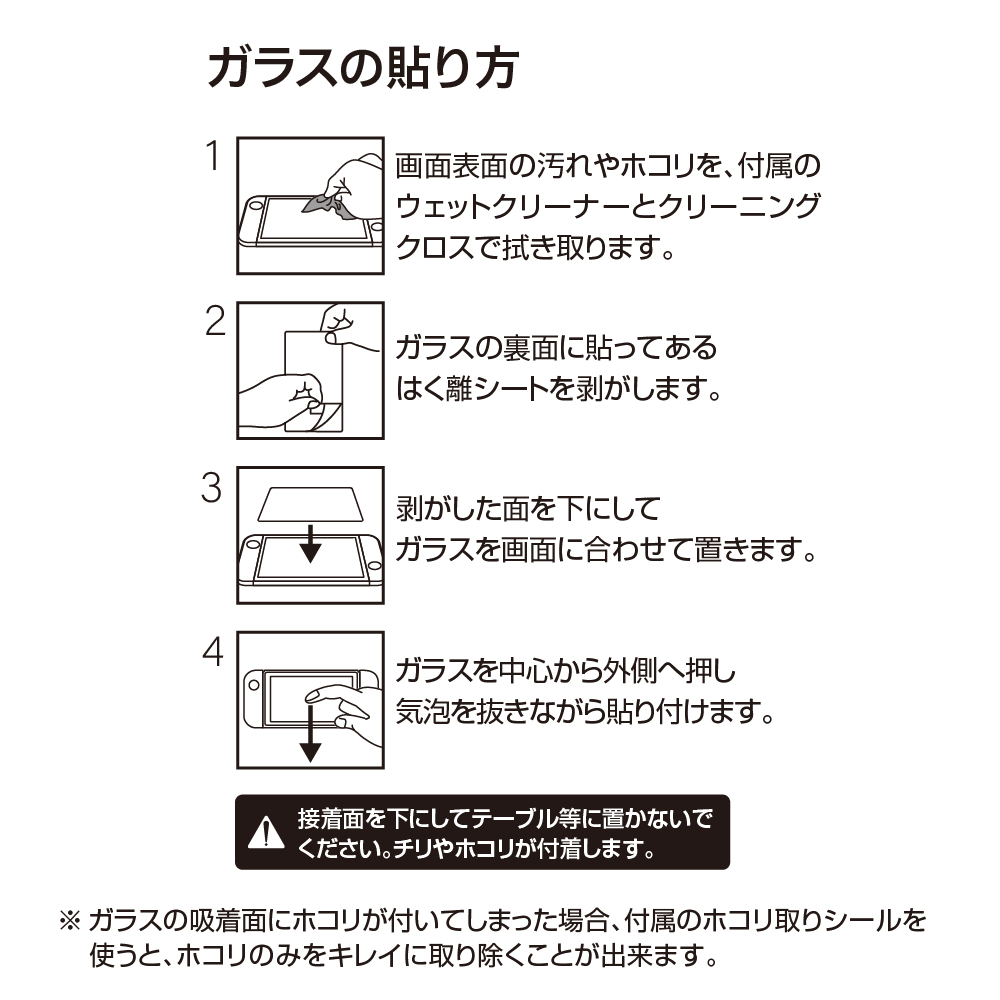 ガラスの貼り方

1

画面表面の汚れやホコリを、付属のウェットクリーナーとクリーニングクロスで拭き取ります。

2

ガラスの裏面に貼ってあるはく離シートを剥がします。

3

剥がした面を下にしてガラスを画面に合わせて置きます。

4

ガラスを中心から外側へ押し気泡を抜きながら貼り付けます。

接着面を下にしてテーブル等に置かないでください。チリやホコリが付着します。

※ ガラスの吸着面にホコリが付いてしまった場合、付属のホコリ取りシールを使うと、ホコリのみをキレイに取り除くことが出来ます。