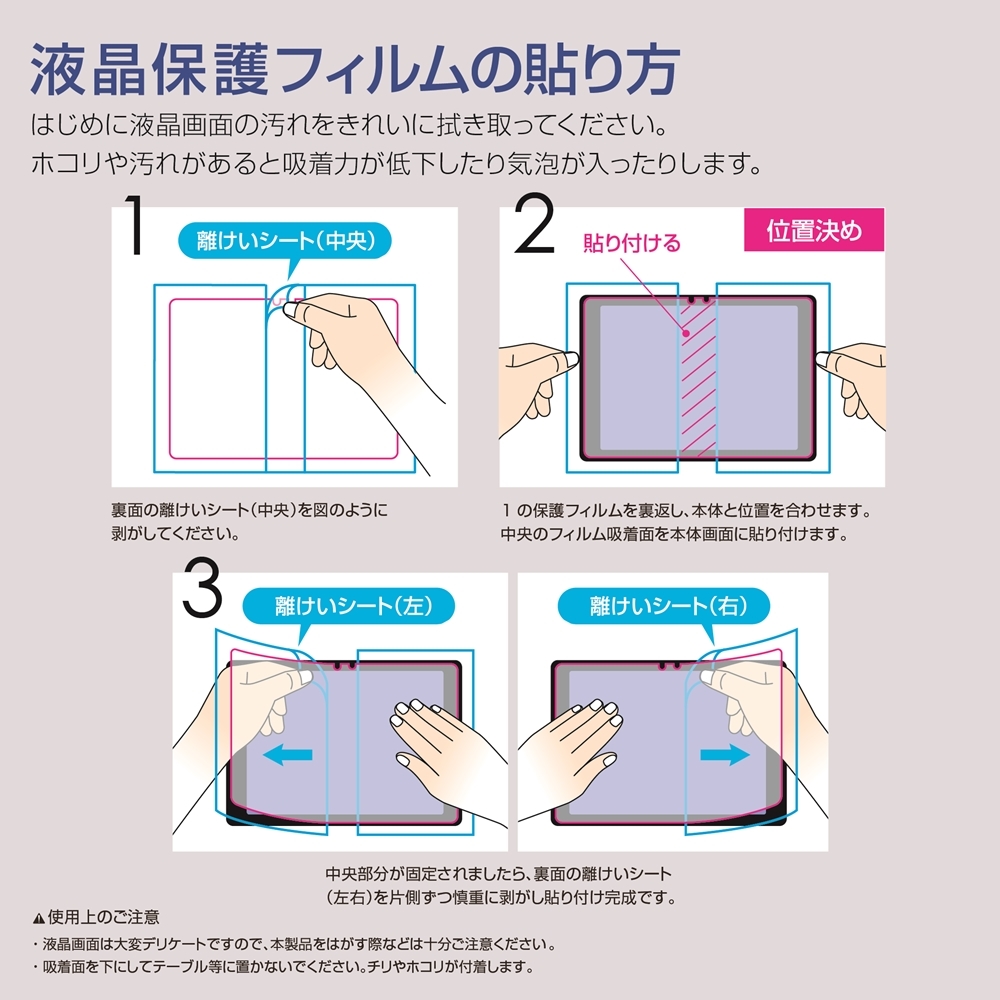 液晶保護フィルムの貼り方

はじめに液晶画面の汚れをきれいに拭き取ってください。
ホコリや汚れがあると吸着力が低下したり気泡が入ったりします。

1

離けいシート(中央)

裏面の離けいシート(中央)を図のように剥がしてください。

2

貼り付ける

位置決め

1 の保護フィルムを裏返し、本体と位置を合わせます。
中央のフィルム吸着面を本体画面に貼り付けます。

3

離けいシート(左)

離けいシート(右)

中央部分が固定されましたら、裏面の離けいシート(左右)を片側ずつ慎重に剥がし貼り付け完成です。

▲使用上のご注意

・液晶画面は大変デリケートですので、本製品をはがす際などは十分ご注意ください。
・吸着面を下にしてテーブル等に置かないでください。チリやホコリが付着します。