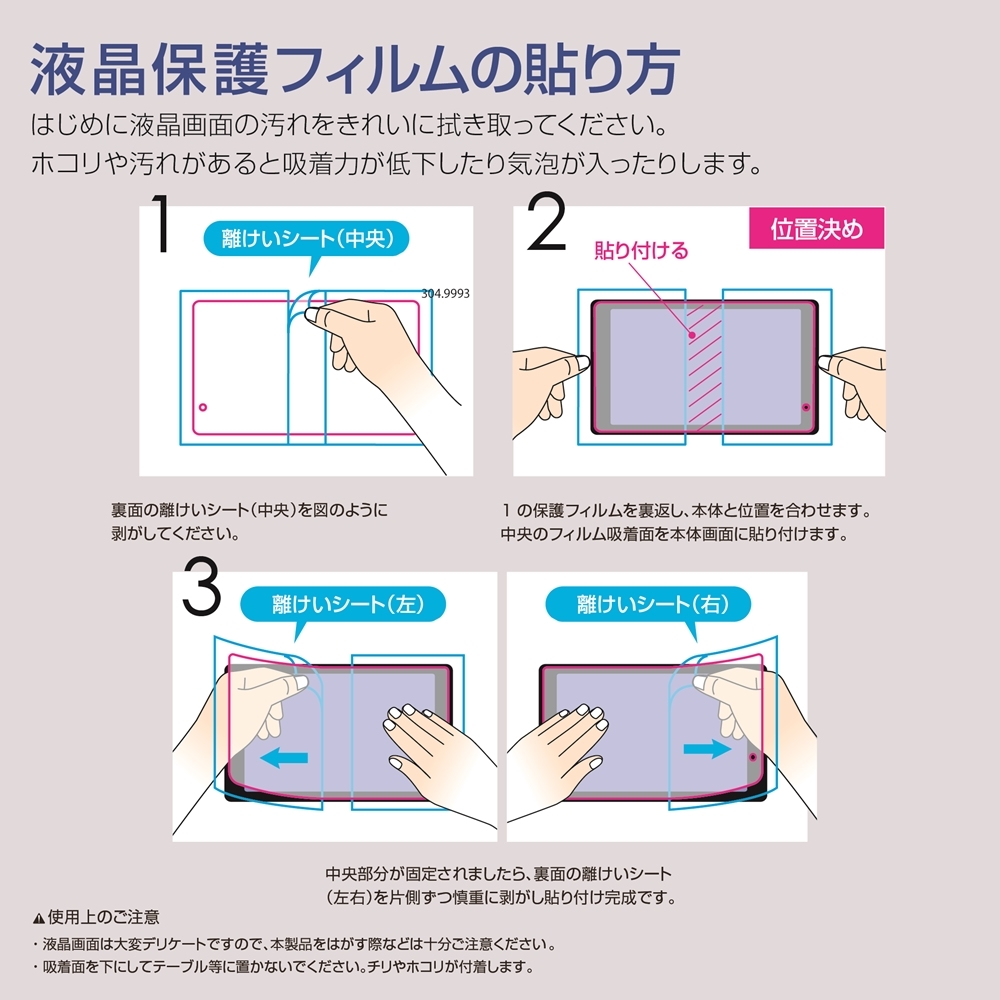 液晶保護フィルムの貼り方

はじめに液晶画面の汚れをきれいに拭き取ってください。
ホコリや汚れがあると吸着力が低下したり気泡が入ったりします。

1

離けいシート(中央)

304.9993

裏面の離けいシート(中央)を図のように剥がしてください。

2

位置決め

貼り付ける

1 の保護フィルムを裏返し、本体と位置を合わせます。
中央のフィルム吸着面を本体画面に貼り付けます。

3

離けいシート(左)

離けいシート(右)

中央部分が固定されましたら、裏面の離けいシート(左右)を片側ずつ慎重に剥がし貼り付け完成です。

▲使用上のご注意

・液晶画面は大変デリケートですので、本製品をはがす際などは十分ご注意ください。
・吸着面を下にしてテーブル等に置かないでください。チリやホコリが付着します。