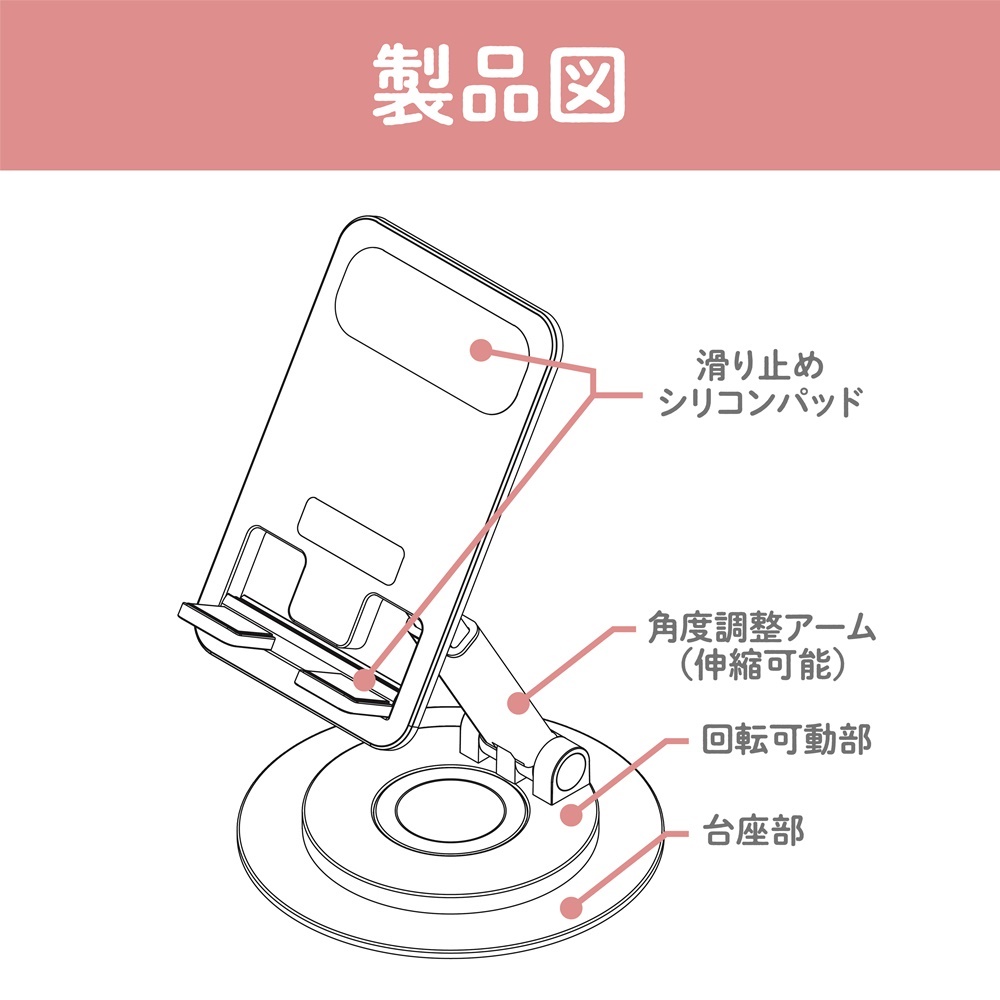 製品図

滑り止め
シリコンパッド

角度調整アーム
（伸縮可能）

回転可動部

台座部