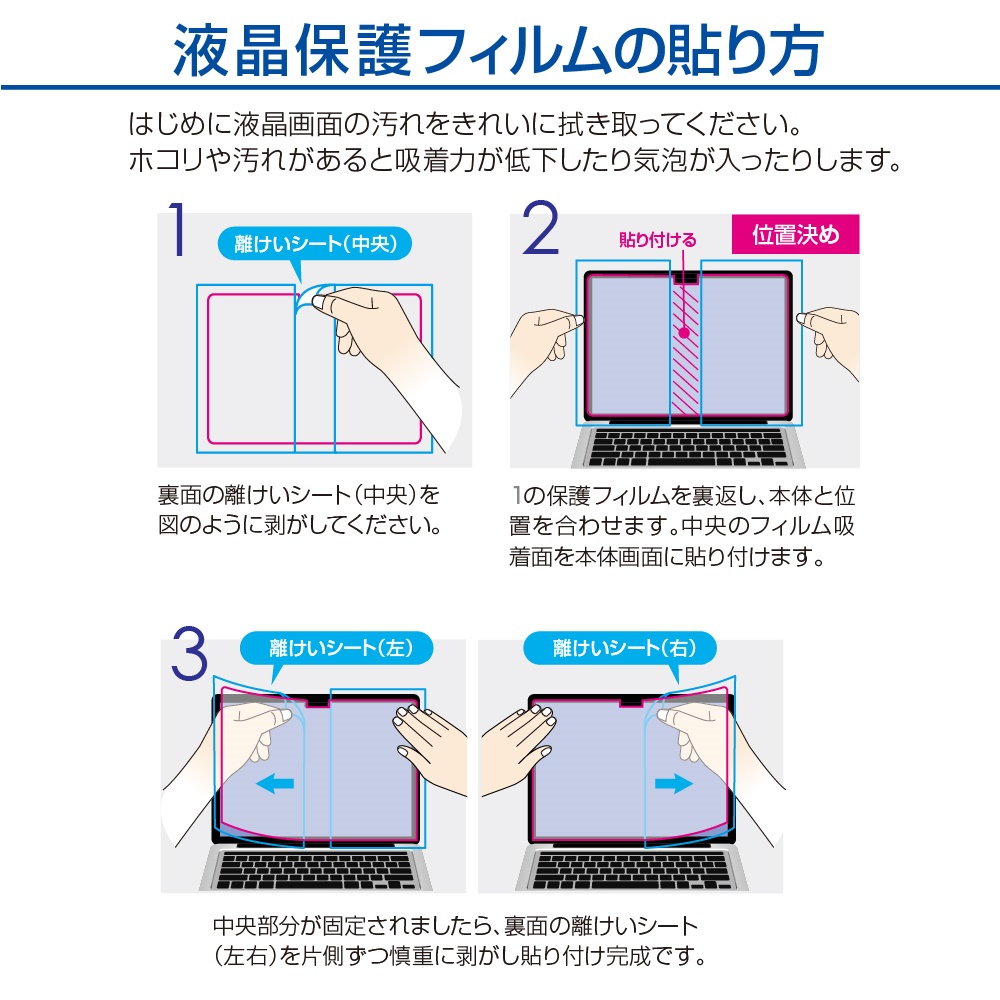 液晶保護フィルムの貼り方

はじめに液晶画面の汚れをきれいに拭き取ってください。
ホコリや汚れがあると吸着力が低下したり気泡が入ったりします。

1
離けいシート(中央)

裏面の離けいシート(中央)を図のように剥がしてください。

2
貼り付ける
位置決め

1の保護フィルムを裏返し、本体と位置を合わせます。中央のフィルム吸着面を本体画面に貼り付けます。

3
離けいシート(左)
離けいシート(右)

中央部分が固定されましたら、裏面の離けいシート(左右)を片側ずつ慎重に剥がし貼り付け完成です。