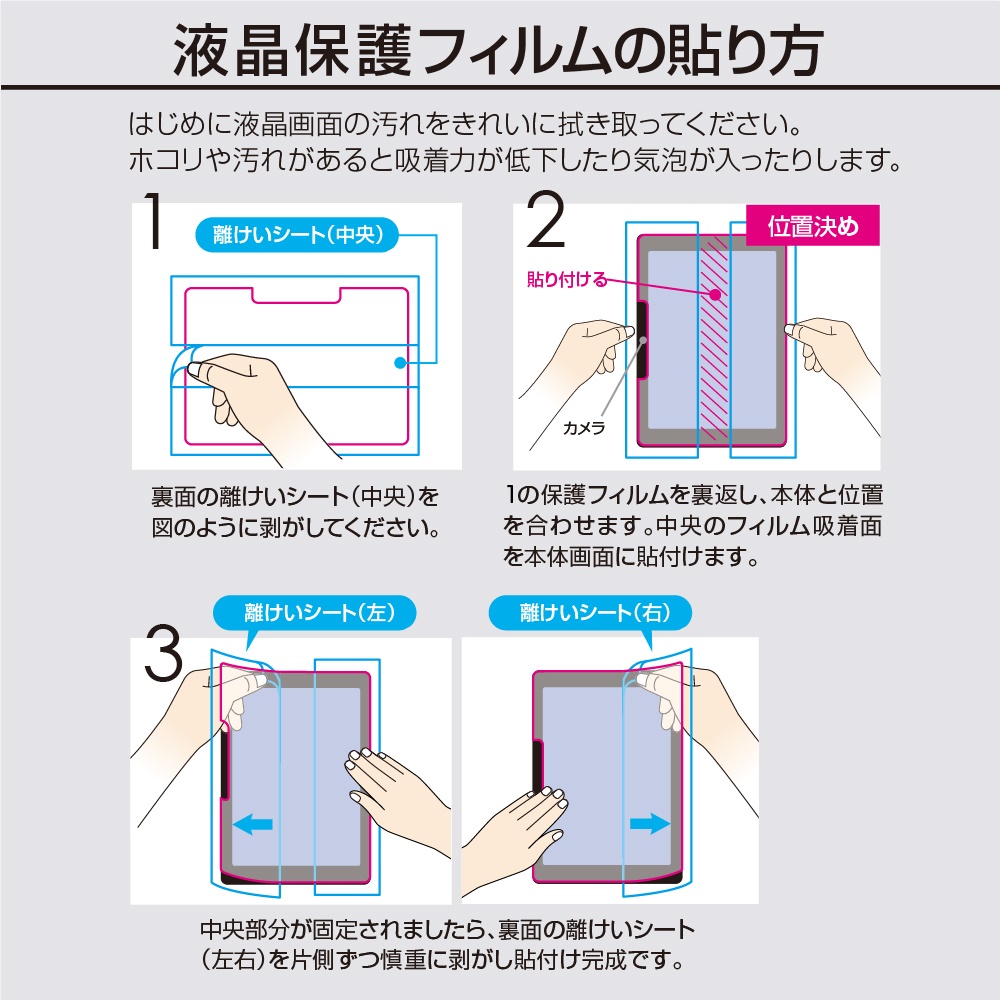 液晶保護フィルムの貼り方

はじめに液晶画面の汚れをきれいに拭き取ってください。
ホコリや汚れがあると吸着力が低下したり気泡が入ったりします。

1

離けいシート(中央)

裏面の離けいシート(中央)を図のように剥がしてください。

2

位置決め

貼り付ける

カメラ

1の保護フィルムを裏返し、本体と位置を合わせます。中央のフィルム吸着面を本体画面に貼付けます。

3

離けいシート(左)

離けいシート(右)

中央部分が固定されましたら、裏面の離けいシート(左右)を片側ずつ慎重に剥がし貼付け完成です。