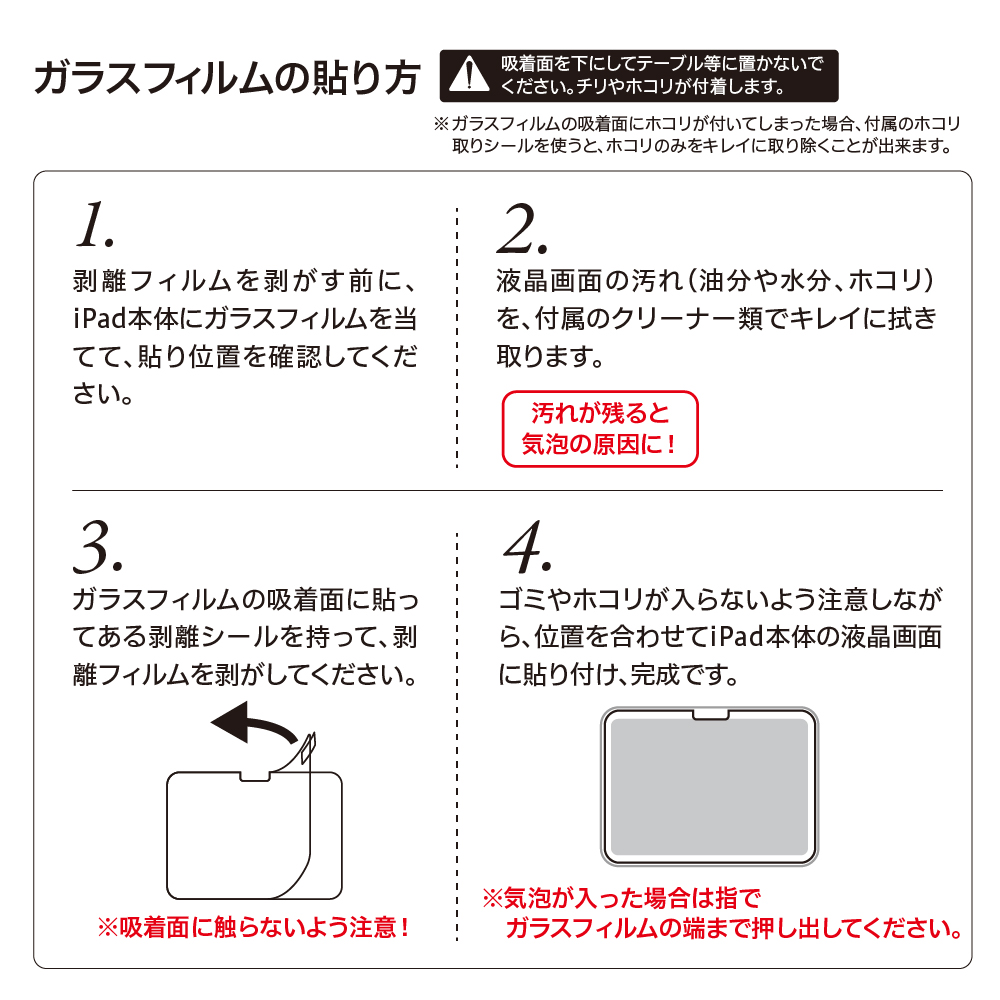 ガラスフィルムの貼り方

吸着面を下にしてテーブル等に置かないでください。チリやホコリが付着します。

※ガラスフィルムの吸着面にホコリが付いてしまった場合、付属のホコリ取りシールを使うと、ホコリのみをキレイに取り除くことが出来ます。

1.
剥離フィルムを剥がす前に、iPad本体にガラスフィルムを当てて、貼り位置を確認してください。

2.
液晶画面の汚れ（油分や水分、ホコリ）を、付属のクリーナー類でキレイに拭き取ります。

汚れが残ると気泡の原因に！

3.
ガラスフィルムの吸着面に貼ってある剥離シールを持って、剥離フィルムを剥がしてください。

※吸着面に触らないよう注意！

4.
ゴミやホコリが入らないよう注意しながら、位置を合わせてiPad本体の液晶画面に貼り付け、完成です。

※気泡が入った場合は指でガラスフィルムの端まで押し出してください。