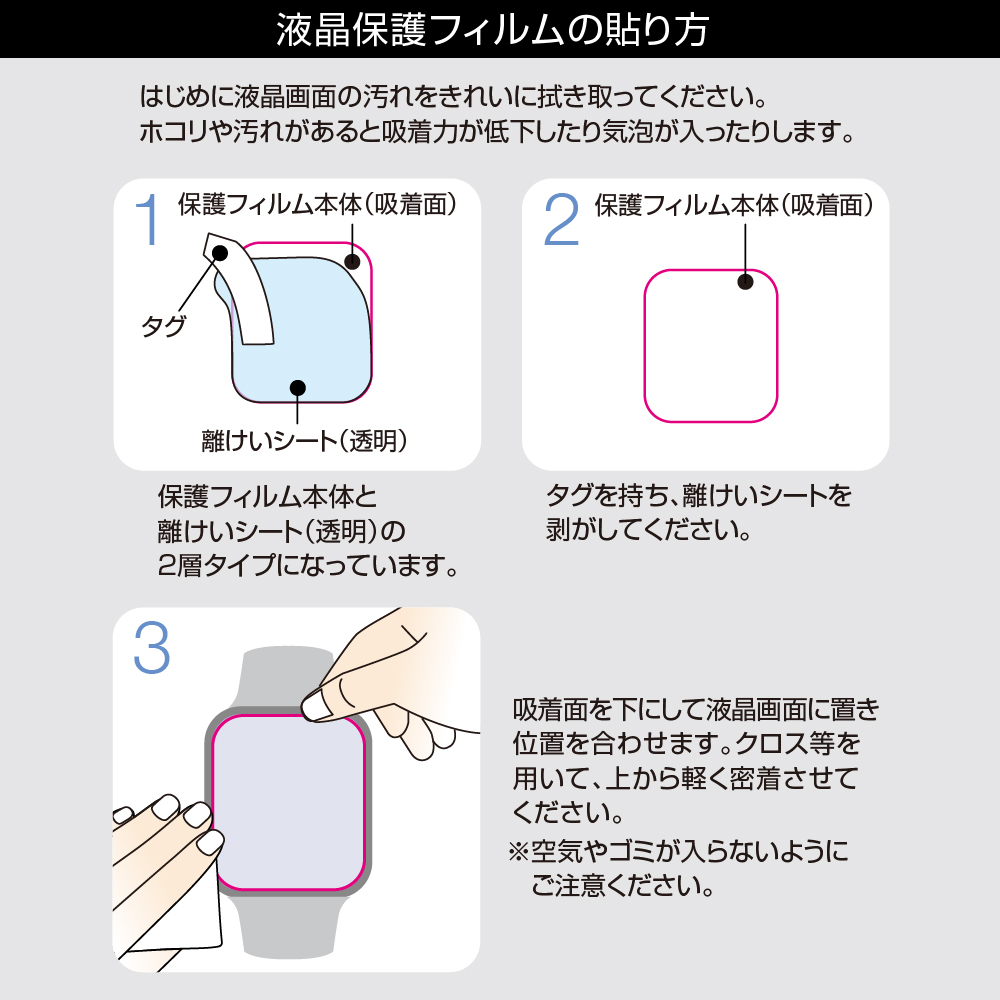 液晶保護フィルムの貼り方

はじめに液晶画面の汚れをきれいに拭き取ってください。
ホコリや汚れがあると吸着力が低下したり気泡が入ったりします。

1
保護フィルム本体（吸着面）
タグ
離けいシート（透明）

保護フィルム本体と離けいシート（透明）の2層タイプになっています。

2
保護フィルム本体（吸着面）

タグを持ち、離けいシートを剥がしてください。

3

吸着面を下にして液晶画面に置き位置を合わせます。クロス等を用いて、上から軽く密着させてください。
※空気やゴミが入らないようにご注意ください。