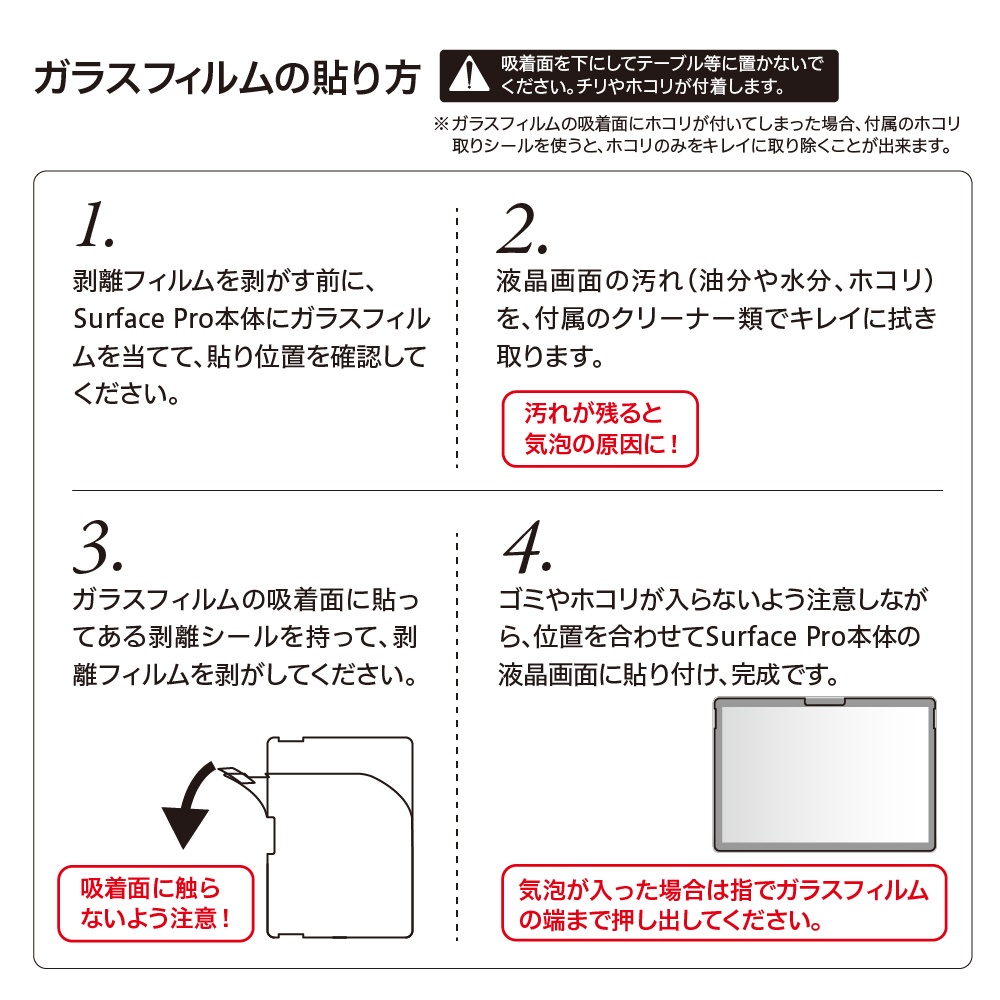 ガラスフィルムの貼り方

吸着面を下にしてテーブル等に置かないでください。チリやホコリが付着します。

※ガラスフィルムの吸着面にホコリが付いてしまった場合、付属のホコリ取りシールを使うと、ホコリのみをキレイに取り除くことが出来ます。

1.

剥離フィルムを剥がす前に、Surface Pro本体にガラスフィルムを当てて、貼り位置を確認してください。

2.

液晶画面の汚れ（油分や水分、ホコリ）を、付属のクリーナー類でキレイに拭き取ります。

汚れが残ると気泡の原因に！

3.

ガラスフィルムの吸着面に貼ってある剥離シールを持って、剥離フィルムを剥がしてください。

吸着面に触らないよう注意！

4.

ゴミやホコリが入らないよう注意しながら、位置を合わせてSurface Pro本体の液晶画面に貼り付け、完成です。

気泡が入った場合は指でガラスフィルムの端まで押し出してください。