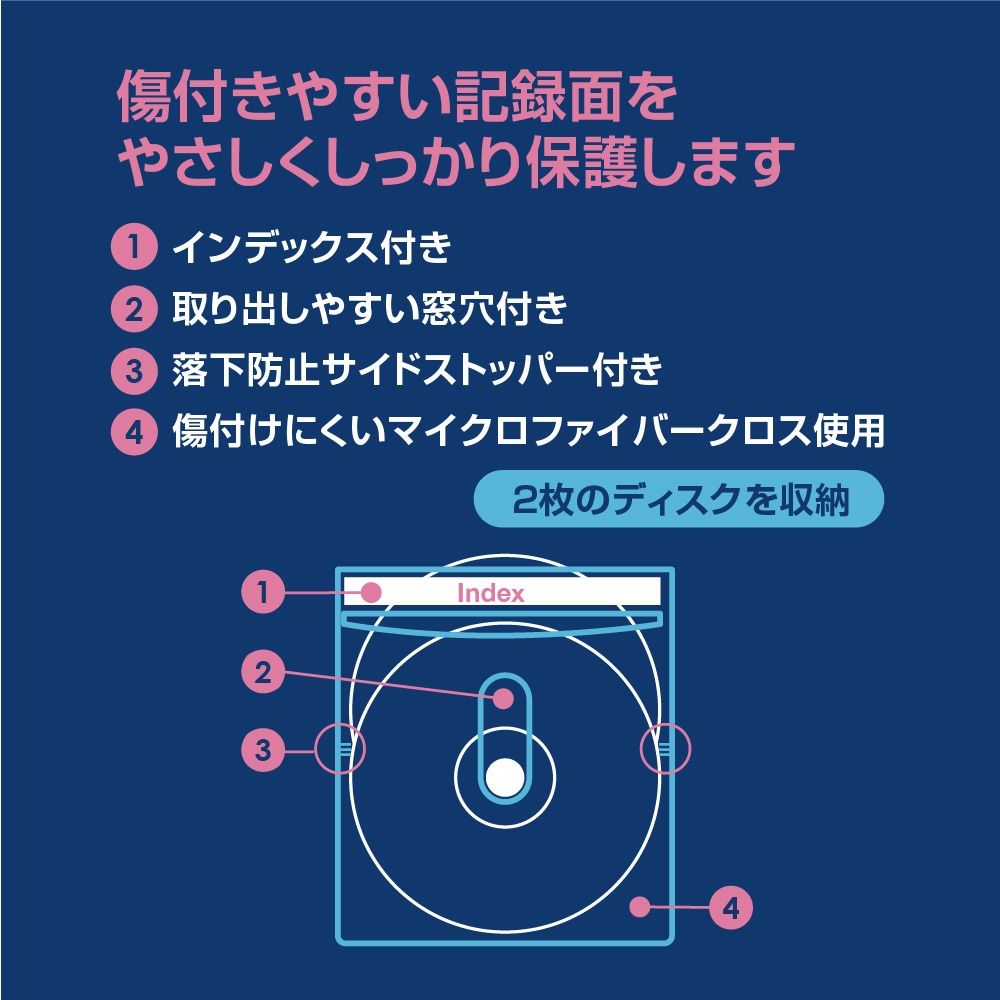 傷付きやすい記録面を
やさしくしっかり保護します

1 インデックス付き
2 取り出しやすい窓穴付き
3 落下防止サイドストッパー付き
4 傷付けにくいマイクロファイバークロス使用

2枚のディスクを収納

1
Index
2
3
4