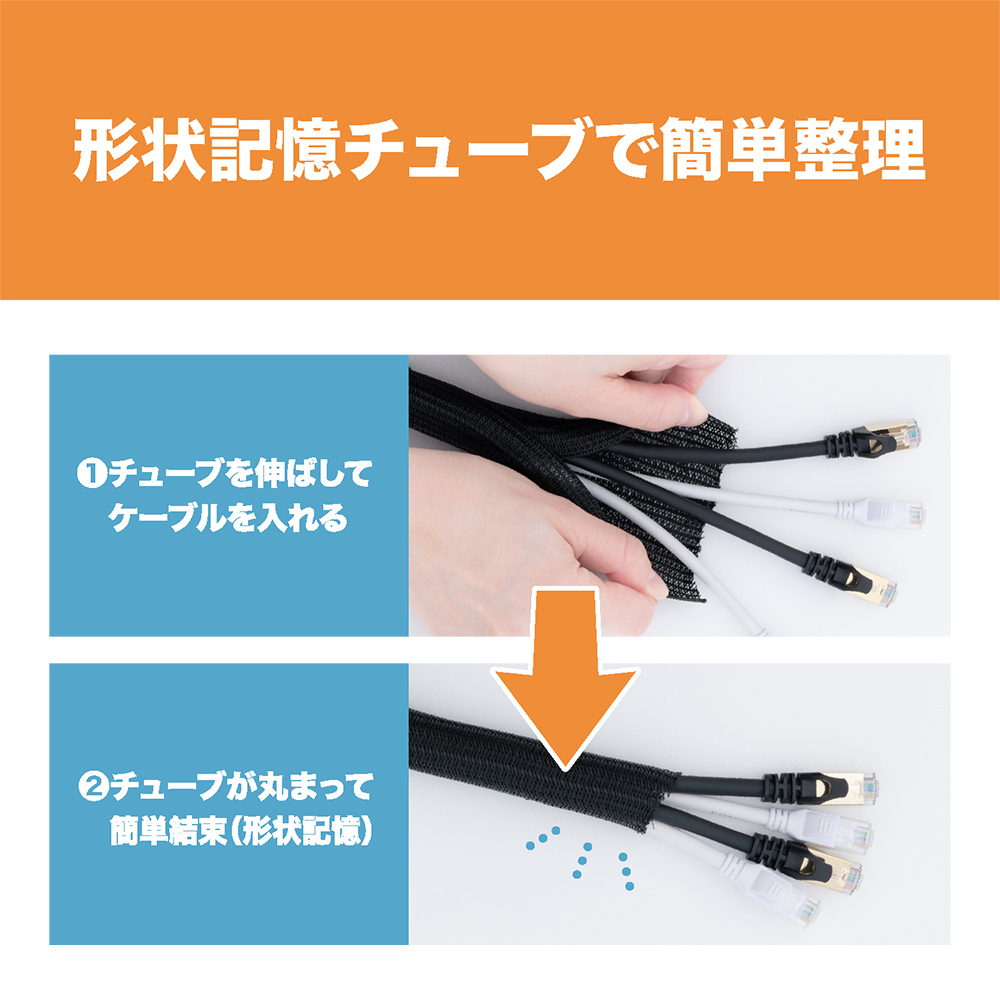 形状記憶チューブで簡単整理

❶チューブを伸ばしてケーブルを入れる

❷チューブが丸まって簡単結束(形状記憶)