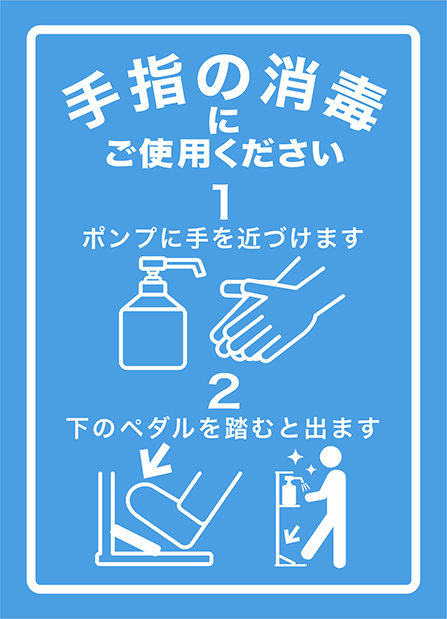 手指の消毒
に
ご使用ください

1
ポンプに手を近づけます

2
下のペダルを踏むと出ます