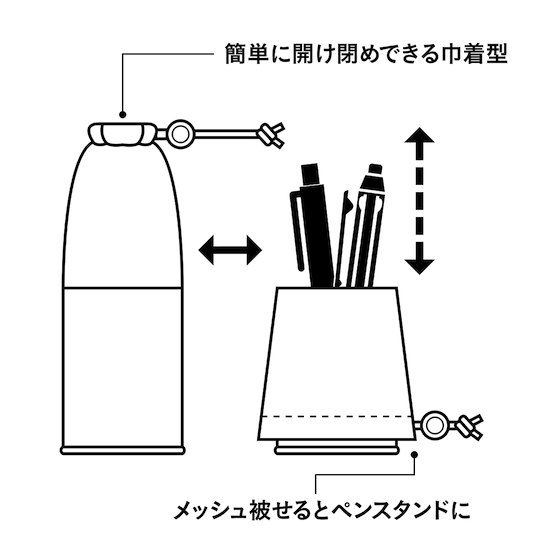 簡単に開け閉めできる巾着型

メッシュ被せるとペンスタンドに