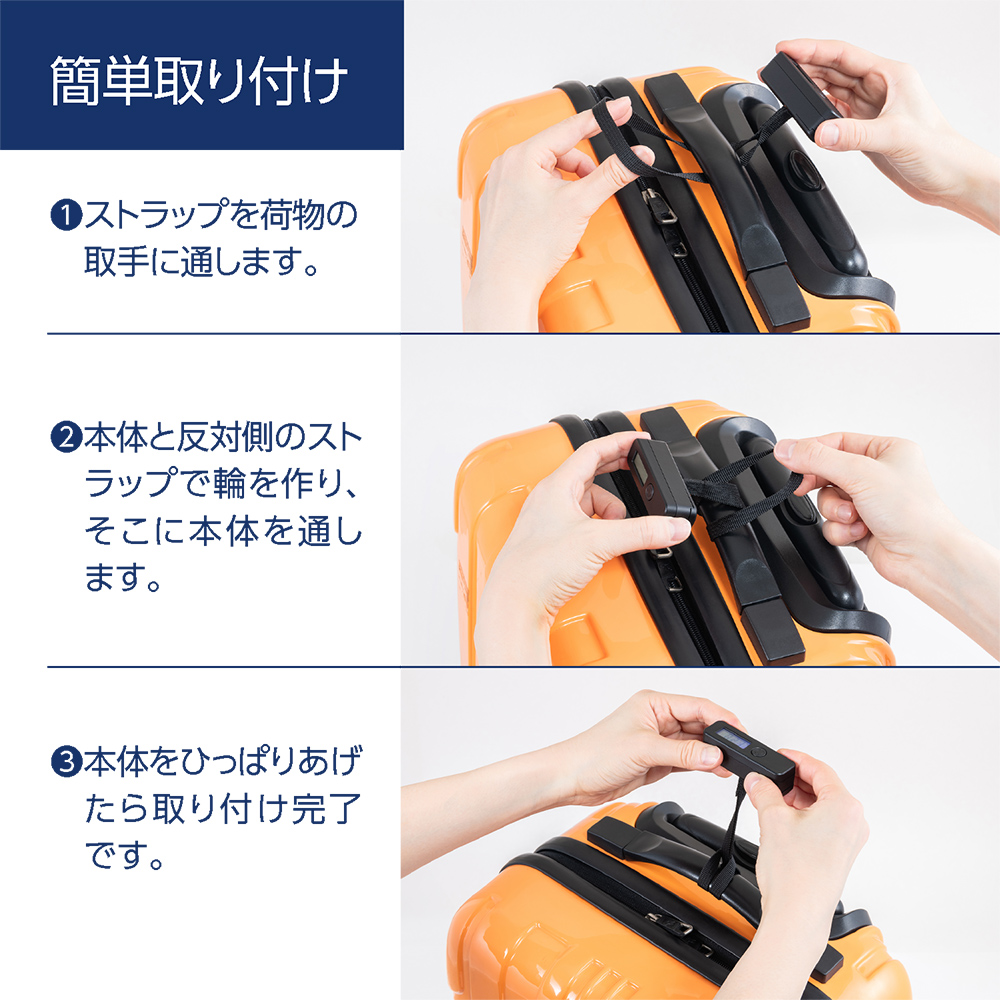 簡単取り付け

❶ストラップを荷物の取手に通します。

❷本体と反対側のストラップで輪を作り、そこに本体を通します。

❸本体をひっぱりあげたら取り付け完了です。