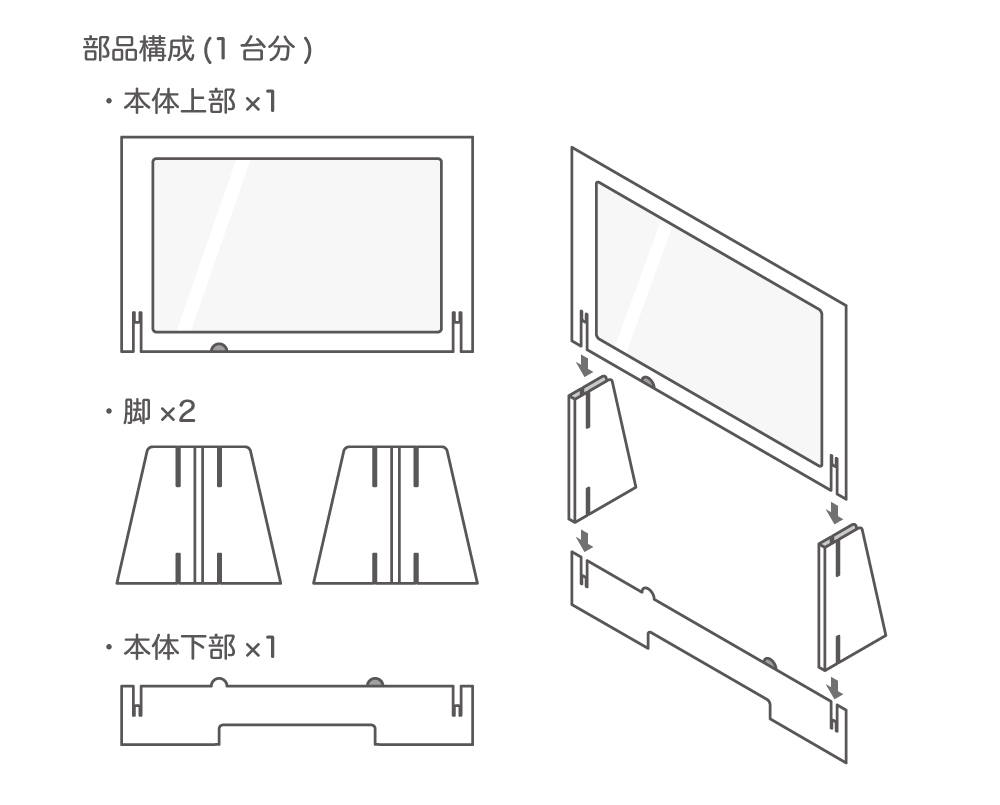 部品構成 (1 台分 )

・本体上部 ×1

・脚 ×2

・本体下部 ×1