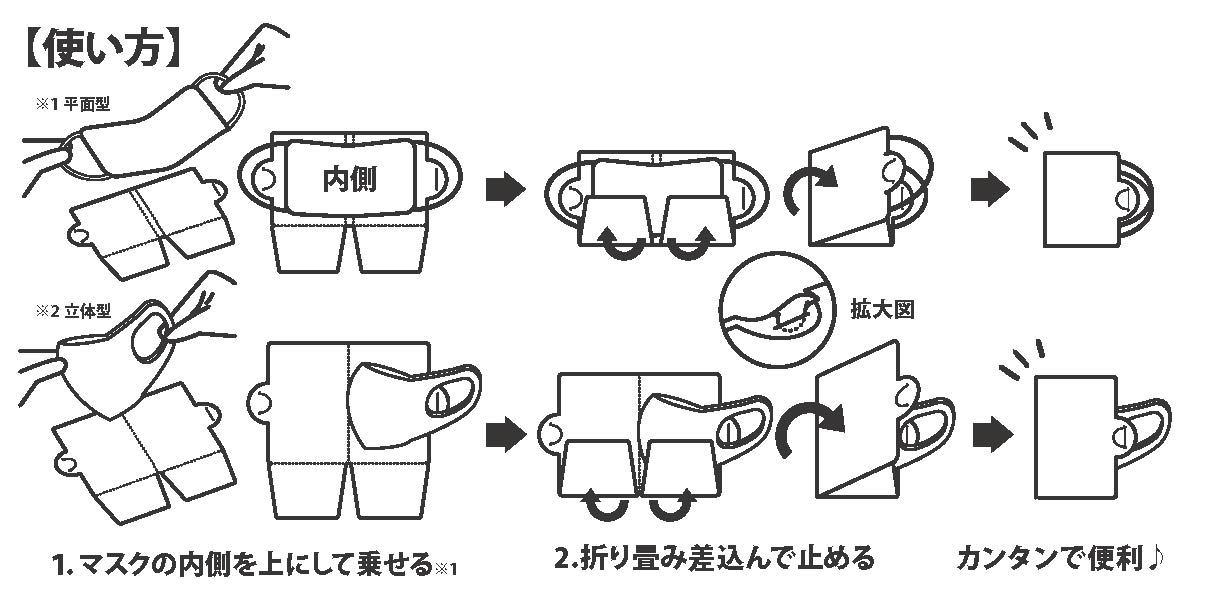 【使い方】

※1 平面型

内側

※2 立体型

拡大図

1. マスクの内側を上にして乗せる※1

2.折り畳み差込んで止める

カンタンで便利♪